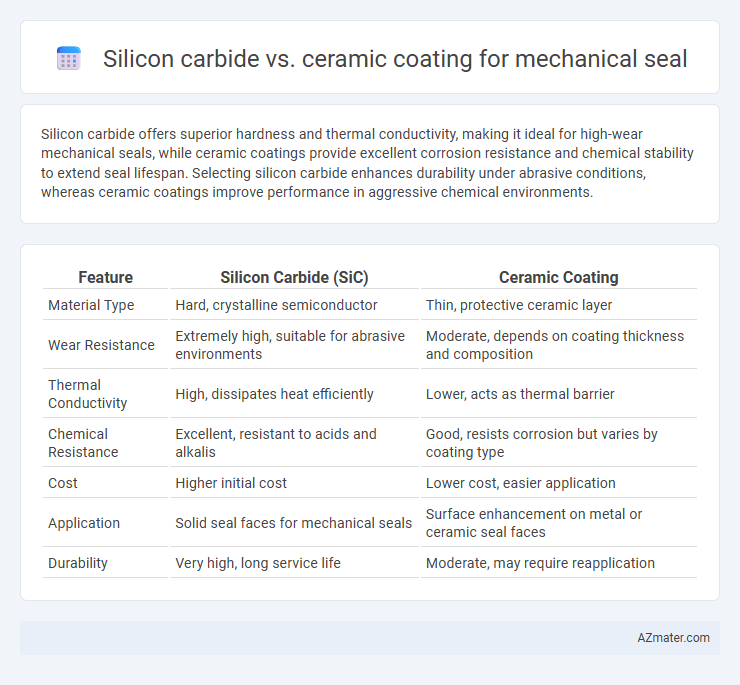 Silicon carbide vs. ceramic coating for mechanical seal

Silicon carbide offers superior hardness and thermal conductivity, making it ideal for high-wear mechanical seals, while ceramic coatings provide excellent corrosion resistance and chemical stability to extend seal lifespan. Selecting silicon carbide enhances durability under abrasive conditions, whereas ceramic coatings improve performance in aggressive chemical environments.

| Feature | Silicon Carbide (SiC) | Ceramic Coating |
|---|---|---|
| Material Type | Hard, crystalline semiconductor | Thin, protective ceramic layer |
| Wear Resistance | Extremely high, suitable for abrasive environments | Moderate, depends on coating thickness and composition |
| Thermal Conductivity | High, dissipates heat efficiently | Lower, acts as thermal barrier |
| Chemical Resistance | Excellent, resistant to acids and alkalis | Good, resists corrosion but varies by coating type |
| Cost | Higher initial cost | Lower cost, easier application |
| Application | Solid seal faces for mechanical seals | Surface enhancement on metal or ceramic seal faces |
| Durability | Very high, long service life | Moderate, may require reapplication |

AZmater.com