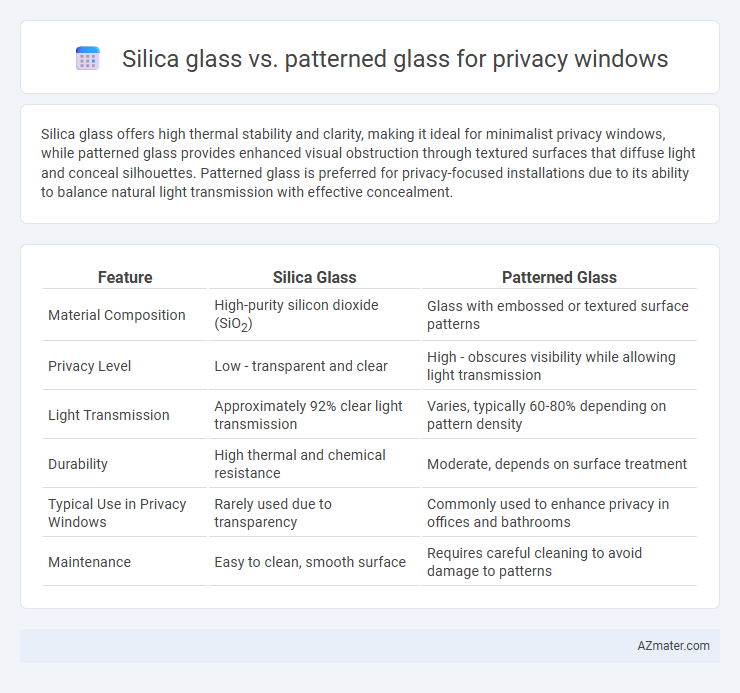 Silica glass vs. patterned glass for privacy windows

Silica glass offers high thermal stability and clarity, making it ideal for minimalist privacy windows, while patterned glass provides enhanced visual obstruction through textured surfaces that diffuse light and conceal silhouettes. Patterned glass is preferred for privacy-focused installations due to its ability to balance natural light transmission with effective concealment.

| Feature | Silica Glass | Patterned Glass |
|---|---|---|
| Material Composition | High-purity silicon dioxide ($SiO_2$) | Glass with embossed or textured surface patterns |
| Privacy Level | Low - transparent and clear | High - obscures visibility while allowing light transmission |
| Light Transmission | Approximately 92% clear light transmission | Varies, typically 60-80% depending on pattern density |
| Durability | High thermal and chemical resistance | Moderate, depends on surface treatment |
| Typical Use in Privacy Windows | Rarely used due to transparency | Commonly used to enhance privacy in offices and bathrooms |
| Maintenance | Easy to clean, smooth surface | Requires careful cleaning to avoid damage to patterns |

AZmater.com