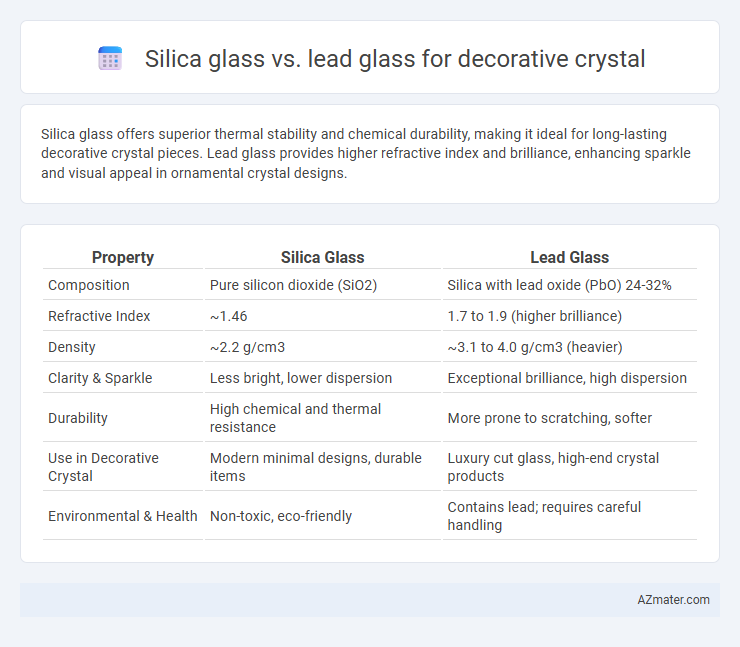 Silica glass vs. lead glass for decorative crystal

Silica glass offers superior thermal stability and chemical durability, making it ideal for long-lasting decorative crystal pieces. Lead glass provides higher refractive index and brilliance, enhancing sparkle and visual appeal in ornamental crystal designs.

| Property | Silica Glass | Lead Glass |
|---|---|---|
| Composition | Pure silicon dioxide (SiO2) | Silica with lead oxide (PbO) 24-32% |
| Refractive Index | ~1.46 | 1.7 to 1.9 (higher brilliance) |
| Density | ~2.2 g/cm3 | ~3.1 to 4.0 g/cm3 (heavier) |
| Clarity & Sparkle | Less bright, lower dispersion | Exceptional brilliance, high dispersion |
| Durability | High chemical and thermal resistance | More prone to scratching, softer |
| Use in Decorative Crystal | Modern minimal designs, durable items | Luxury cut glass, high-end crystal products |
| Environmental & Health | Non-toxic, eco-friendly | Contains lead; requires careful handling |

AZmater.com