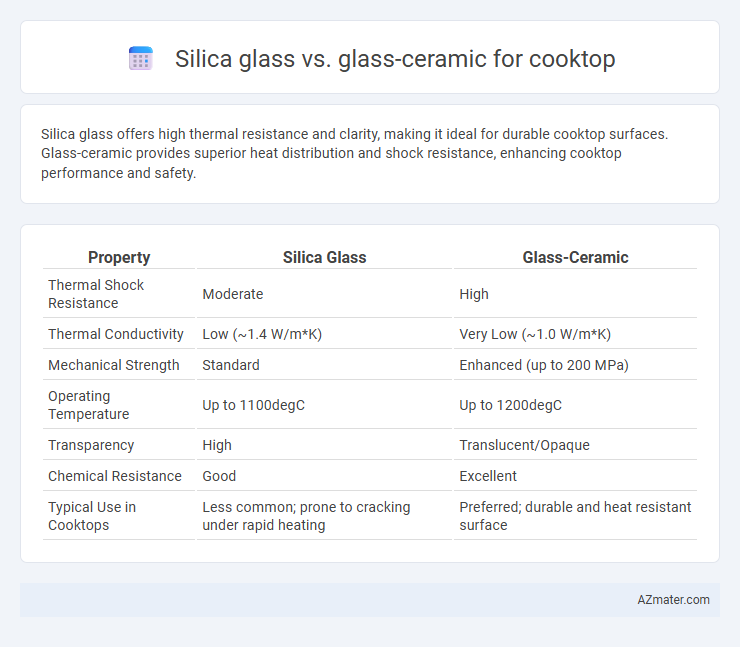 Silica glass vs. glass-ceramic for cooktop

Silica glass offers high thermal resistance and clarity, making it ideal for durable cooktop surfaces. Glass-ceramic provides superior heat distribution and shock resistance, enhancing cooktop performance and safety.

| Property | Silica Glass | Glass-Ceramic |
|---|---|---|
| Thermal Shock Resistance | Moderate | High |
| Thermal Conductivity | Low (~1.4 W/m*K) | Very Low (~1.0 W/m*K) |
| Mechanical Strength | Standard | Enhanced (up to 200 MPa) |
| Operating Temperature | Up to 1100degC | Up to 1200degC |
| Transparency | High | Translucent/Opaque |
| Chemical Resistance | Good | Excellent |
| Typical Use in Cooktops | Less common; prone to cracking under rapid heating | Preferred; durable and heat resistant surface |

AZmater.com