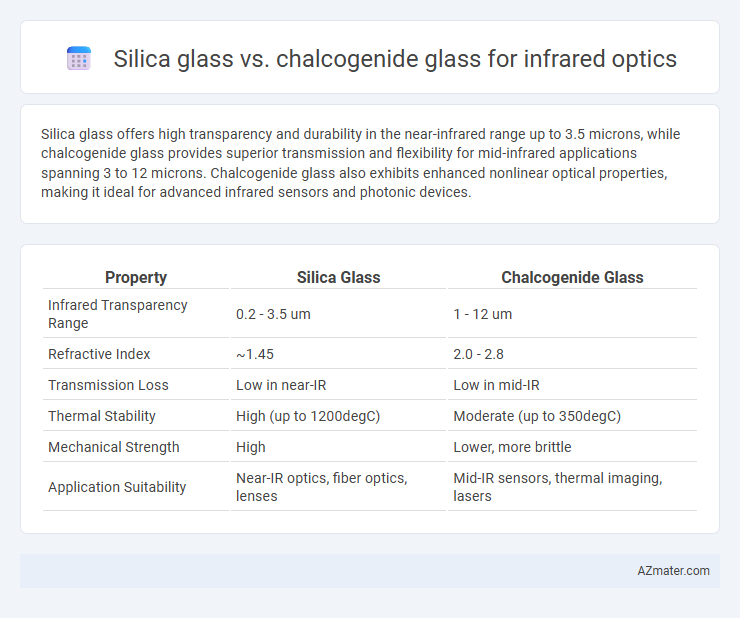 Silica glass vs. chalcogenide glass for infrared optics

Silica glass offers high transparency and durability in the near-infrared range up to 3.5 microns, while chalcogenide glass provides superior transmission and flexibility for mid-infrared applications spanning 3 to 12 microns. Chalcogenide glass also exhibits enhanced nonlinear optical properties, making it ideal for advanced infrared sensors and photonic devices.

| Property | Silica Glass | Chalcogenide Glass |
|---|---|---|
| Infrared Transparency Range | 0.2 - 3.5 um | 1 - 12 um |
| Refractive Index | ~1.45 | 2.0 - 2.8 |
| Transmission Loss | Low in near-IR | Low in mid-IR |
| Thermal Stability | High (up to 1200degC) | Moderate (up to 350degC) |
| Mechanical Strength | High | Lower, more brittle |
| Application Suitability | Near-IR optics, fiber optics, lenses | Mid-IR sensors, thermal imaging, lasers |

AZmater.com