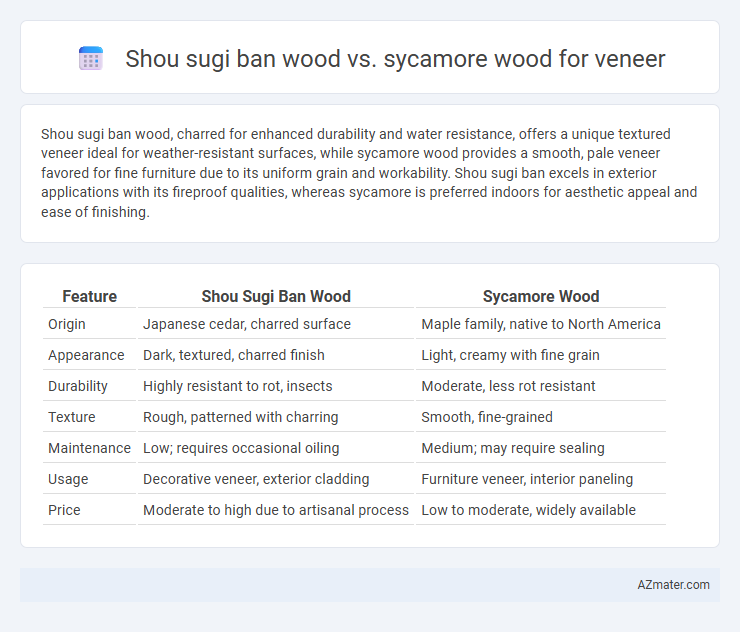 Shou sugi ban wood vs. sycamore wood for veneer

Shou sugi ban wood, charred for enhanced durability and water resistance, offers a unique textured veneer ideal for weather-resistant surfaces, while sycamore wood provides a smooth, pale veneer favored for fine furniture due to its uniform grain and workability. Shou sugi ban excels in exterior applications with its fireproof qualities, whereas sycamore is preferred indoors for aesthetic appeal and ease of finishing.

| Feature | Shou Sugi Ban Wood | Sycamore Wood |
|---|---|---|
| Origin | Japanese cedar, charred surface | Maple family, native to North America |
| Appearance | Dark, textured, charred finish | Light, creamy with fine grain |
| Durability | Highly resistant to rot, insects | Moderate, less rot resistant |
| Texture | Rough, patterned with charring | Smooth, fine-grained |
| Maintenance | Low; requires occasional oiling | Medium; may require sealing |
| Usage | Decorative veneer, exterior cladding | Furniture veneer, interior paneling |
| Price | Moderate to high due to artisanal process | Low to moderate, widely available |

AZmater.com