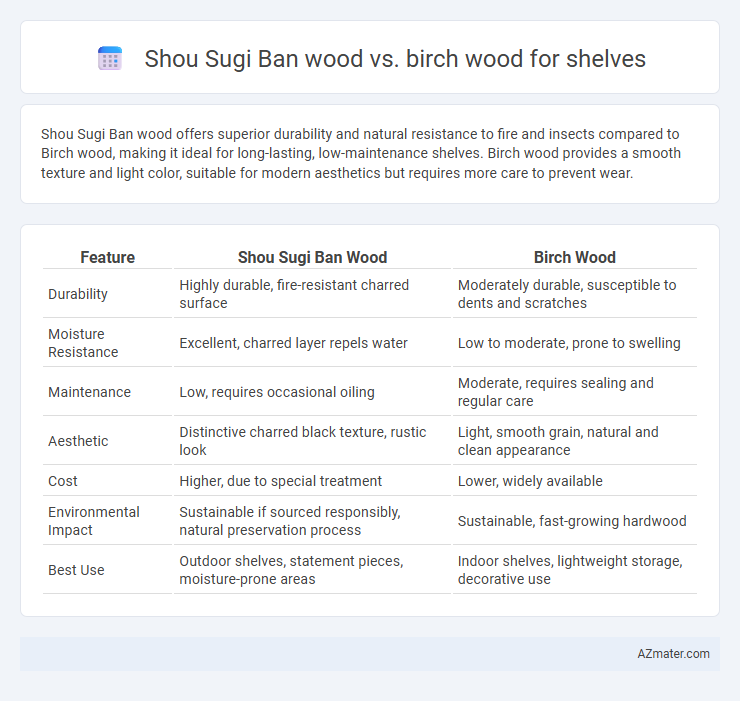 Shou Sugi Ban wood vs. birch wood for shelves

Shou Sugi Ban wood offers superior durability and natural resistance to fire and insects compared to Birch wood, making it ideal for long-lasting, low-maintenance shelves. Birch wood provides a smooth texture and light color, suitable for modern aesthetics but requires more care to prevent wear.

| Feature | Shou Sugi Ban Wood | Birch Wood |
|---|---|---|
| Durability | Highly durable, fire-resistant charred surface | Moderately durable, susceptible to dents and scratches |
| Moisture Resistance | Excellent, charred layer repels water | Low to moderate, prone to swelling |
| Maintenance | Low, requires occasional oiling | Moderate, requires sealing and regular care |
| Aesthetic | Distinctive charred black texture, rustic look | Light, smooth grain, natural and clean appearance |
| Cost | Higher, due to special treatment | Lower, widely available |
| Environmental Impact | Sustainable if sourced responsibly, natural preservation process | Sustainable, fast-growing hardwood |
| Best Use | Outdoor shelves, statement pieces, moisture-prone areas | Indoor shelves, lightweight storage, decorative use |

AZmater.com