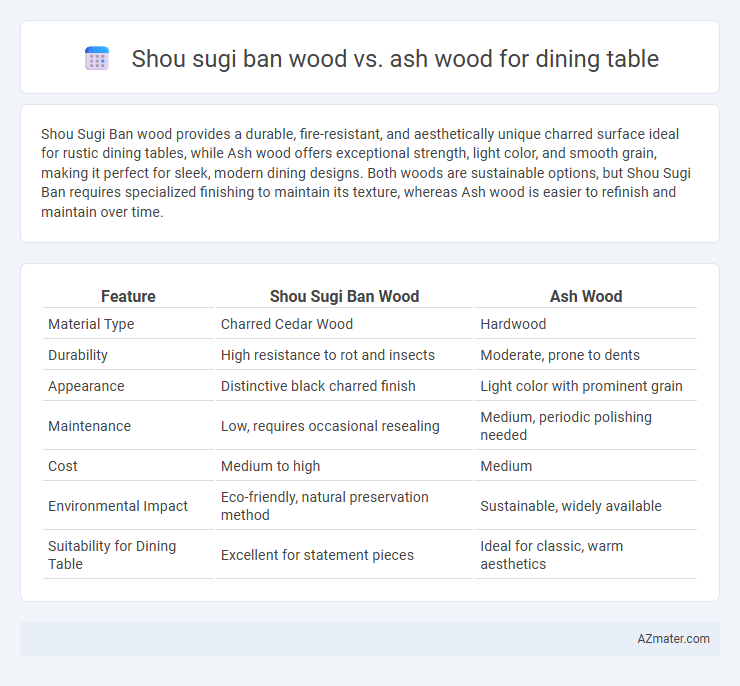 Shou sugi ban wood vs. ash wood for dining table

Shou Sugi Ban wood provides a durable, fire-resistant, and aesthetically unique charred surface ideal for rustic dining tables, while Ash wood offers exceptional strength, light color, and smooth grain, making it perfect for sleek, modern dining designs. Both woods are sustainable options, but Shou Sugi Ban requires specialized finishing to maintain its texture, whereas Ash wood is easier to refinish and maintain over time.

| Feature | Shou Sugi Ban Wood | Ash Wood |
|---|---|---|
| Material Type | Charred Cedar Wood | Hardwood |
| Durability | High resistance to rot and insects | Moderate, prone to dents |
| Appearance | Distinctive black charred finish | Light color with prominent grain |
| Maintenance | Low, requires occasional resealing | Medium, periodic polishing needed |
| Cost | Medium to high | Medium |
| Environmental Impact | Eco-friendly, natural preservation method | Sustainable, widely available |
| Suitability for Dining Table | Excellent for statement pieces | Ideal for classic, warm aesthetics |

AZmater.com