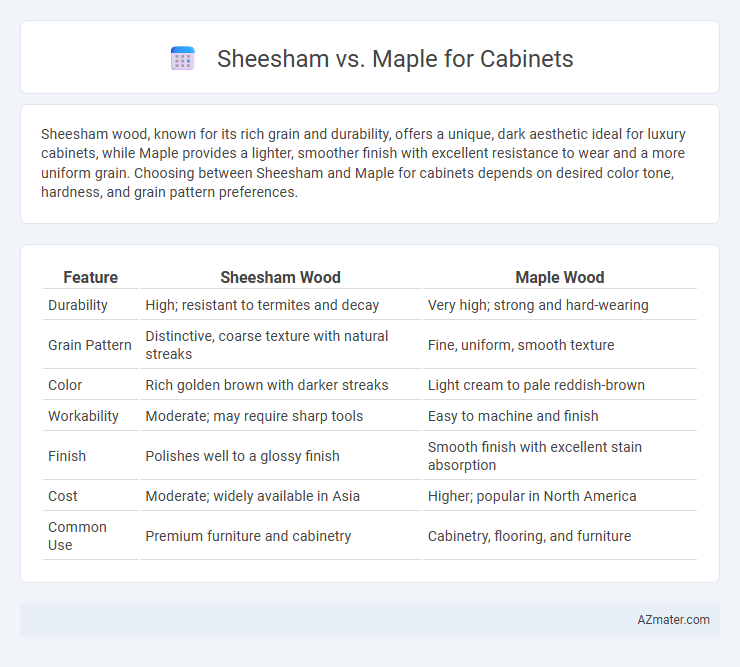 Sheesham vs. Maple for Cabinets

Sheesham wood, known for its rich grain and durability, offers a unique, dark aesthetic ideal for luxury cabinets, while Maple provides a lighter, smoother finish with excellent resistance to wear and a more uniform grain. Choosing between Sheesham and Maple for cabinets depends on desired color tone, hardness, and grain pattern preferences.

| Feature | Sheesham Wood | Maple Wood |
|---|---|---|
| Durability | High; resistant to termites and decay | Very high; strong and hard-wearing |
| Grain Pattern | Distinctive, coarse texture with natural streaks | Fine, uniform, smooth texture |
| Color | Rich golden brown with darker streaks | Light cream to pale reddish-brown |
| Workability | Moderate; may require sharp tools | Easy to machine and finish |
| Finish | Polishes well to a glossy finish | Smooth finish with excellent stain absorption |
| Cost | Moderate; widely available in Asia | Higher; popular in North America |
| Common Use | Premium furniture and cabinetry | Cabinetry, flooring, and furniture |

AZmater.com