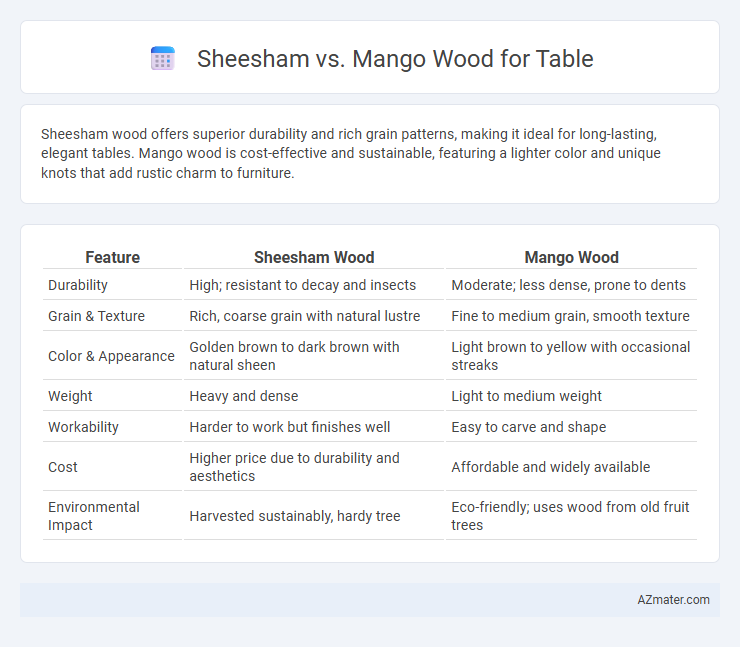 Sheesham vs. Mango Wood for Table

Sheesham wood offers superior durability and rich grain patterns, making it ideal for long-lasting, elegant tables. Mango wood is cost-effective and sustainable, featuring a lighter color and unique knots that add rustic charm to furniture.

| Feature | Sheesham Wood | Mango Wood |
|---|---|---|
| Durability | High; resistant to decay and insects | Moderate; less dense, prone to dents |
| Grain & Texture | Rich, coarse grain with natural lustre | Fine to medium grain, smooth texture |
| Color & Appearance | Golden brown to dark brown with natural sheen | Light brown to yellow with occasional streaks |
| Weight | Heavy and dense | Light to medium weight |
| Workability | Harder to work but finishes well | Easy to carve and shape |
| Cost | Higher price due to durability and aesthetics | Affordable and widely available |
| Environmental Impact | Harvested sustainably, hardy tree | Eco-friendly; uses wood from old fruit trees |

AZmater.com