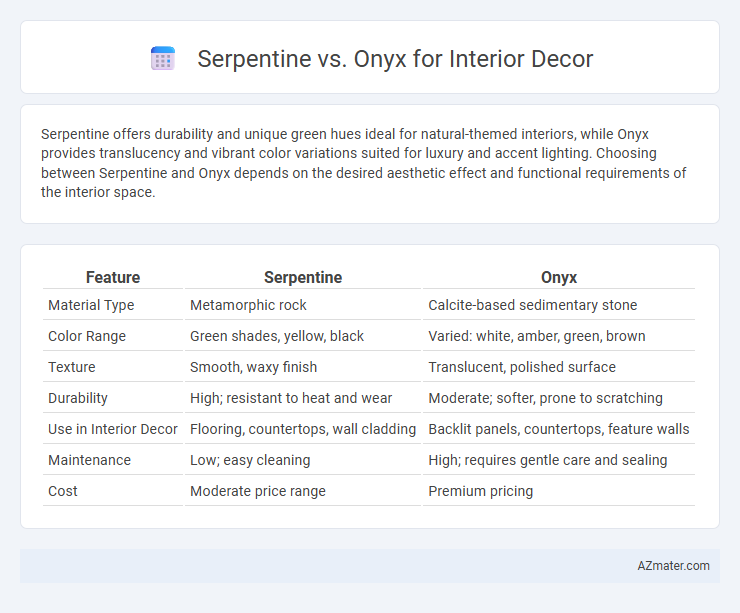 Serpentine vs. Onyx for Interior Decor

Serpentine offers durability and unique green hues ideal for natural-themed interiors, while Onyx provides translucency and vibrant color variations suited for luxury and accent lighting. Choosing between Serpentine and Onyx depends on the desired aesthetic effect and functional requirements of the interior space.

| Feature | Serpentine | Onyx |
|---|---|---|
| Material Type | Metamorphic rock | Calcite-based sedimentary stone |
| Color Range | Green shades, yellow, black | Varied: white, amber, green, brown |
| Texture | Smooth, waxy finish | Translucent, polished surface |
| Durability | High; resistant to heat and wear | Moderate; softer, prone to scratching |
| Use in Interior Decor | Flooring, countertops, wall cladding | Backlit panels, countertops, feature walls |
| Maintenance | Low; easy cleaning | High; requires gentle care and sealing |
| Cost | Moderate price range | Premium pricing |

AZmater.com