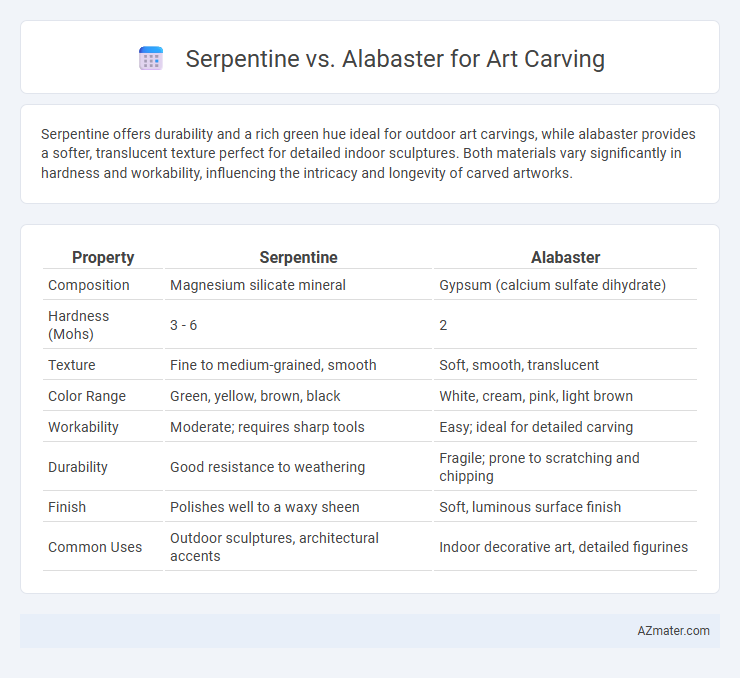 Serpentine vs. Alabaster for Art Carving

Serpentine offers durability and a rich green hue ideal for outdoor art carvings, while alabaster provides a softer, translucent texture perfect for detailed indoor sculptures. Both materials vary significantly in hardness and workability, influencing the intricacy and longevity of carved artworks.

| Property | Serpentine | Alabaster |
|---|---|---|
| Composition | Magnesium silicate mineral | Gypsum (calcium sulfate dihydrate) |
| Hardness (Mohs) | 3 - 6 | 2 |
| Texture | Fine to medium-grained, smooth | Soft, smooth, translucent |
| Color Range | Green, yellow, brown, black | White, cream, pink, light brown |
| Workability | Moderate; requires sharp tools | Easy; ideal for detailed carving |
| Durability | Good resistance to weathering | Fragile; prone to scratching and chipping |
| Finish | Polishes well to a waxy sheen | Soft, luminous surface finish |
| Common Uses | Outdoor sculptures, architectural accents | Indoor decorative art, detailed figurines |

AZmater.com