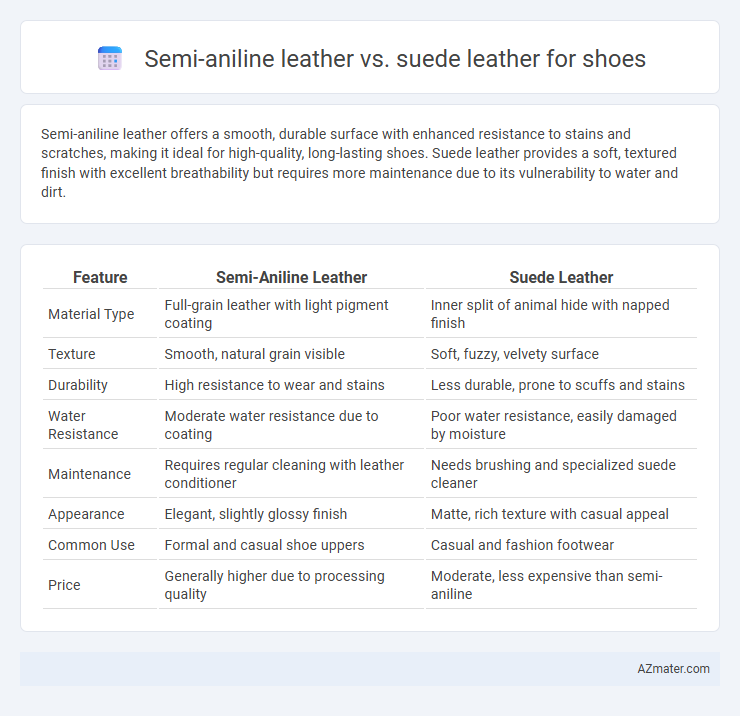 Semi-aniline leather vs. suede leather for shoes

Semi-aniline leather offers a smooth, durable surface with enhanced resistance to stains and scratches, making it ideal for high-quality, long-lasting shoes. Suede leather provides a soft, textured finish with excellent breathability but requires more maintenance due to its vulnerability to water and dirt.

| Feature | Semi-Aniline Leather | Suede Leather |
|---|---|---|
| Material Type | Full-grain leather with light pigment coating | Inner split of animal hide with napped finish |
| Texture | Smooth, natural grain visible | Soft, fuzzy, velvety surface |
| Durability | High resistance to wear and stains | Less durable, prone to scuffs and stains |
| Water Resistance | Moderate water resistance due to coating | Poor water resistance, easily damaged by moisture |
| Maintenance | Requires regular cleaning with leather conditioner | Needs brushing and specialized suede cleaner |
| Appearance | Elegant, slightly glossy finish | Matte, rich texture with casual appeal |
| Common Use | Formal and casual shoe uppers | Casual and fashion footwear |
| Price | Generally higher due to processing quality | Moderate, less expensive than semi-aniline |

AZmater.com