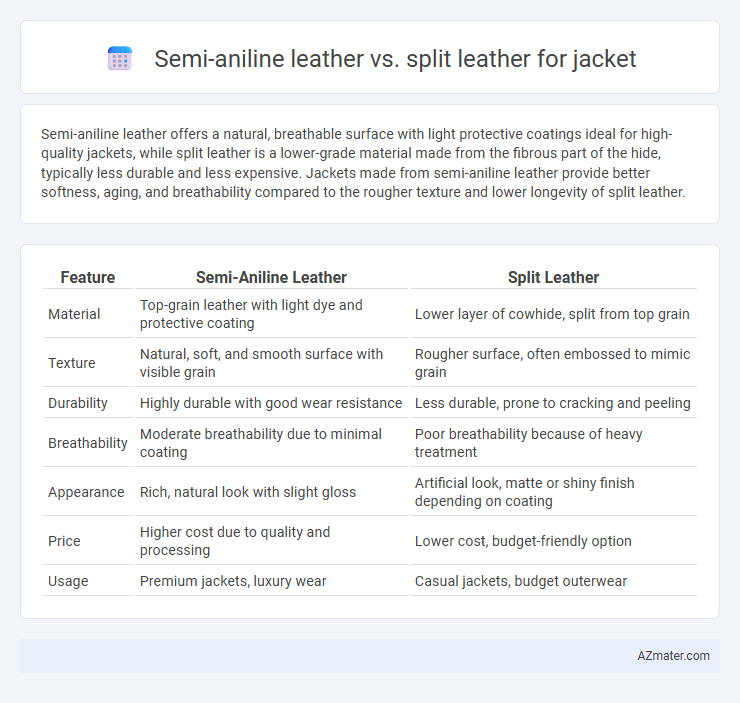 Semi-aniline leather vs. split leather for jacket

Semi-aniline leather offers a natural, breathable surface with light protective coatings ideal for high-quality jackets, while split leather is a lower-grade material made from the fibrous part of the hide, typically less durable and less expensive. Jackets made from semi-aniline leather provide better softness, aging, and breathability compared to the rougher texture and lower longevity of split leather.

| Feature | Semi-Aniline Leather | Split Leather |
|---|---|---|
| Material | Top-grain leather with light dye and protective coating | Lower layer of cowhide, split from top grain |
| Texture | Natural, soft, and smooth surface with visible grain | Rougher surface, often embossed to mimic grain |
| Durability | Highly durable with good wear resistance | Less durable, prone to cracking and peeling |
| Breathability | Moderate breathability due to minimal coating | Poor breathability because of heavy treatment |
| Appearance | Rich, natural look with slight gloss | Artificial look, matte or shiny finish depending on coating |
| Price | Higher cost due to quality and processing | Lower cost, budget-friendly option |
| Usage | Premium jackets, luxury wear | Casual jackets, budget outerwear |

AZmater.com