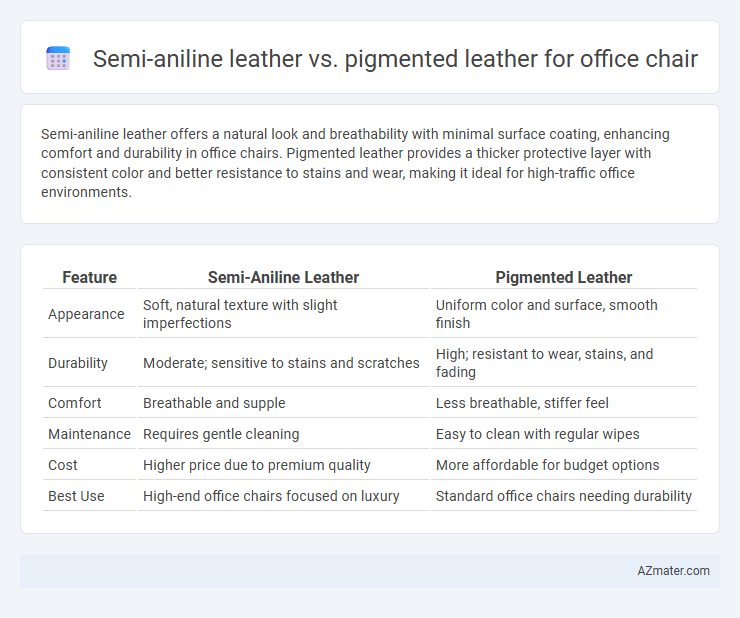 Semi-aniline leather vs. pigmented leather for office chair

Semi-aniline leather offers a natural look and breathability with minimal surface coating, enhancing comfort and durability in office chairs. Pigmented leather provides a thicker protective layer with consistent color and better resistance to stains and wear, making it ideal for high-traffic office environments.

| Feature | Semi-Aniline Leather | Pigmented Leather |
|---|---|---|
| Appearance | Soft, natural texture with slight imperfections | Uniform color and surface, smooth finish |
| Durability | Moderate; sensitive to stains and scratches | High; resistant to wear, stains, and fading |
| Comfort | Breathable and supple | Less breathable, stiffer feel |
| Maintenance | Requires gentle cleaning | Easy to clean with regular wipes |
| Cost | Higher price due to premium quality | More affordable for budget options |
| Best Use | High-end office chairs focused on luxury | Standard office chairs needing durability |

AZmater.com