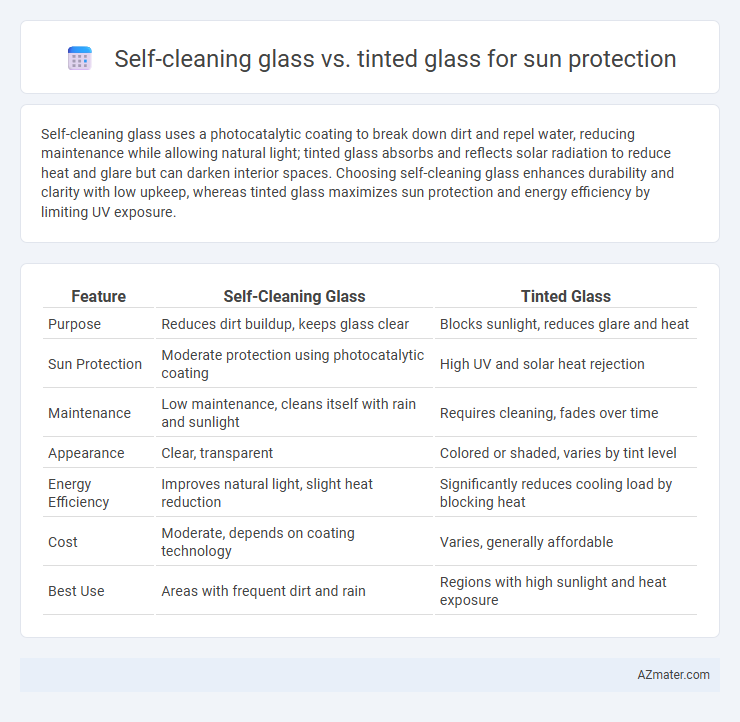 Self-cleaning glass vs. tinted glass for sun protection

Self-cleaning glass uses a photocatalytic coating to break down dirt and repel water, reducing maintenance while allowing natural light; tinted glass absorbs and reflects solar radiation to reduce heat and glare but can darken interior spaces. Choosing self-cleaning glass enhances durability and clarity with low upkeep, whereas tinted glass maximizes sun protection and energy efficiency by limiting UV exposure.

| Feature | Self-Cleaning Glass | Tinted Glass |
|---|---|---|
| Purpose | Reduces dirt buildup, keeps glass clear | Blocks sunlight, reduces glare and heat |
| Sun Protection | Moderate protection using photocatalytic coating | High UV and solar heat rejection |
| Maintenance | Low maintenance, cleans itself with rain and sunlight | Requires cleaning, fades over time |
| Appearance | Clear, transparent | Colored or shaded, varies by tint level |
| Energy Efficiency | Improves natural light, slight heat reduction | Significantly reduces cooling load by blocking heat |
| Cost | Moderate, depends on coating technology | Varies, generally affordable |
| Best Use | Areas with frequent dirt and rain | Regions with high sunlight and heat exposure |

AZmater.com