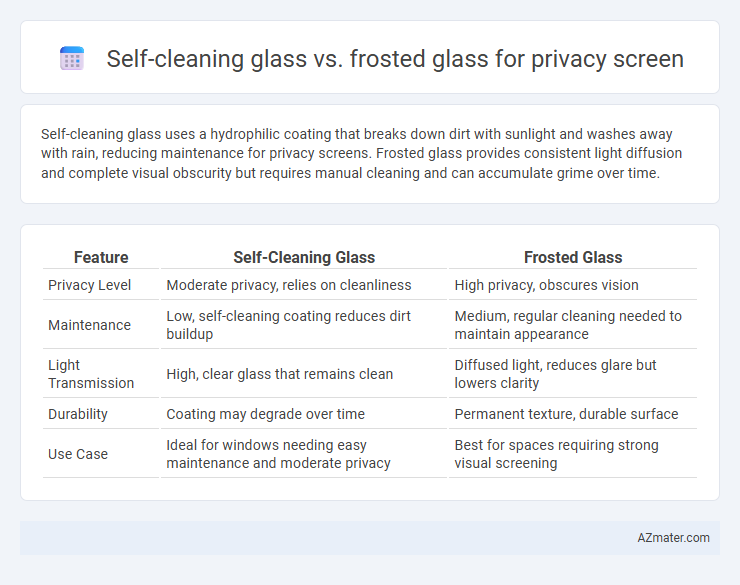 Self-cleaning glass vs. frosted glass for privacy screen

Self-cleaning glass uses a hydrophilic coating that breaks down dirt with sunlight and washes away with rain, reducing maintenance for privacy screens. Frosted glass provides consistent light diffusion and complete visual obscurity but requires manual cleaning and can accumulate grime over time.

| Feature | Self-Cleaning Glass | Frosted Glass |
|---|---|---|
| Privacy Level | Moderate privacy, relies on cleanliness | High privacy, obscures vision |
| Maintenance | Low, self-cleaning coating reduces dirt buildup | Medium, regular cleaning needed to maintain appearance |
| Light Transmission | High, clear glass that remains clean | Diffused light, reduces glare but lowers clarity |
| Durability | Coating may degrade over time | Permanent texture, durable surface |
| Use Case | Ideal for windows needing easy maintenance and moderate privacy | Best for spaces requiring strong visual screening |

AZmater.com