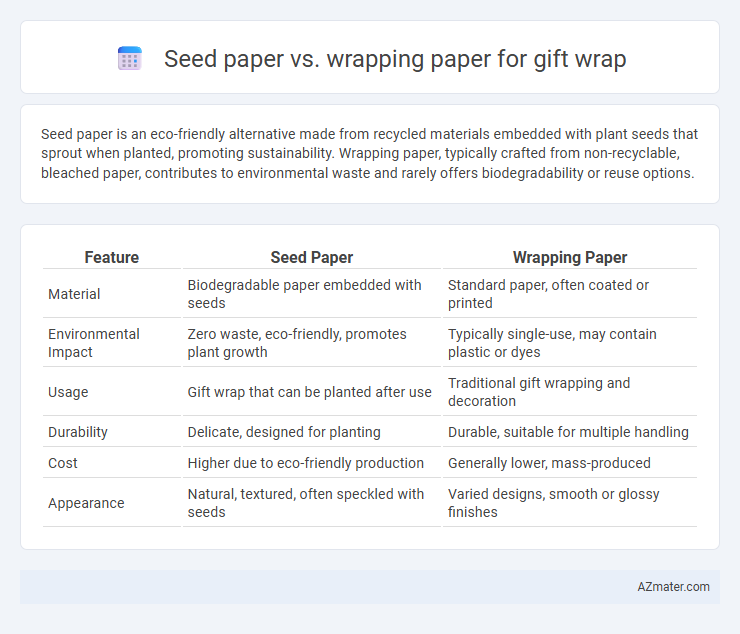 Seed paper vs. wrapping paper for gift wrap

Seed paper is an eco-friendly alternative made from recycled materials embedded with plant seeds that sprout when planted, promoting sustainability. Wrapping paper, typically crafted from non-recyclable, bleached paper, contributes to environmental waste and rarely offers biodegradability or reuse options.

| Feature | Seed Paper | Wrapping Paper |
|---|---|---|
| Material | Biodegradable paper embedded with seeds | Standard paper, often coated or printed |
| Environmental Impact | Zero waste, eco-friendly, promotes plant growth | Typically single-use, may contain plastic or dyes |
| Usage | Gift wrap that can be planted after use | Traditional gift wrapping and decoration |
| Durability | Delicate, designed for planting | Durable, suitable for multiple handling |
| Cost | Higher due to eco-friendly production | Generally lower, mass-produced |
| Appearance | Natural, textured, often speckled with seeds | Varied designs, smooth or glossy finishes |

AZmater.com