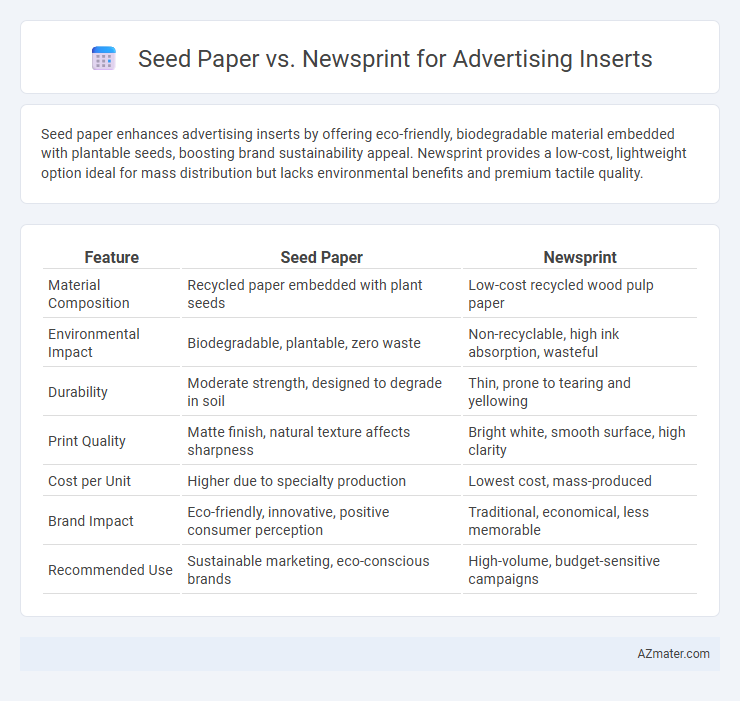 Seed Paper vs. Newsprint for Advertising Inserts

Seed paper enhances advertising inserts by offering eco-friendly, biodegradable material embedded with plantable seeds, boosting brand sustainability appeal. Newsprint provides a low-cost, lightweight option ideal for mass distribution but lacks environmental benefits and premium tactile quality.

| Feature | Seed Paper | Newsprint |
|---|---|---|
| Material Composition | Recycled paper embedded with plant seeds | Low-cost recycled wood pulp paper |
| Environmental Impact | Biodegradable, plantable, zero waste | Non-recyclable, high ink absorption, wasteful |
| Durability | Moderate strength, designed to degrade in soil | Thin, prone to tearing and yellowing |
| Print Quality | Matte finish, natural texture affects sharpness | Bright white, smooth surface, high clarity |
| Cost per Unit | Higher due to specialty production | Lowest cost, mass-produced |
| Brand Impact | Eco-friendly, innovative, positive consumer perception | Traditional, economical, less memorable |
| Recommended Use | Sustainable marketing, eco-conscious brands | High-volume, budget-sensitive campaigns |

AZmater.com