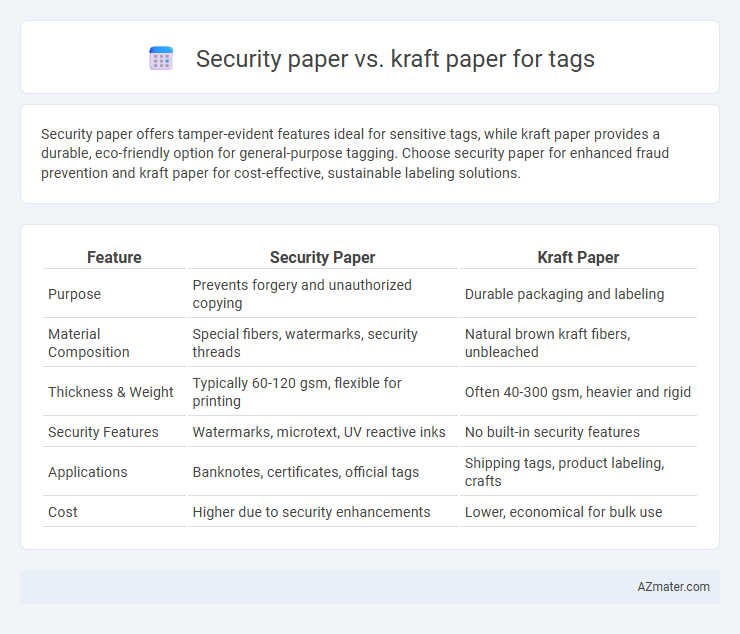 Security paper vs. kraft paper for tags

Security paper offers tamper-evident features ideal for sensitive tags, while kraft paper provides a durable, eco-friendly option for general-purpose tagging. Choose security paper for enhanced fraud prevention and kraft paper for cost-effective, sustainable labeling solutions.

| Feature | Security Paper | Kraft Paper |
|---|---|---|
| Purpose | Prevents forgery and unauthorized copying | Durable packaging and labeling |
| Material Composition | Special fibers, watermarks, security threads | Natural brown kraft fibers, unbleached |
| Thickness & Weight | Typically 60-120 gsm, flexible for printing | Often 40-300 gsm, heavier and rigid |
| Security Features | Watermarks, microtext, UV reactive inks | No built-in security features |
| Applications | Banknotes, certificates, official tags | Shipping tags, product labeling, crafts |
| Cost | Higher due to security enhancements | Lower, economical for bulk use |

AZmater.com