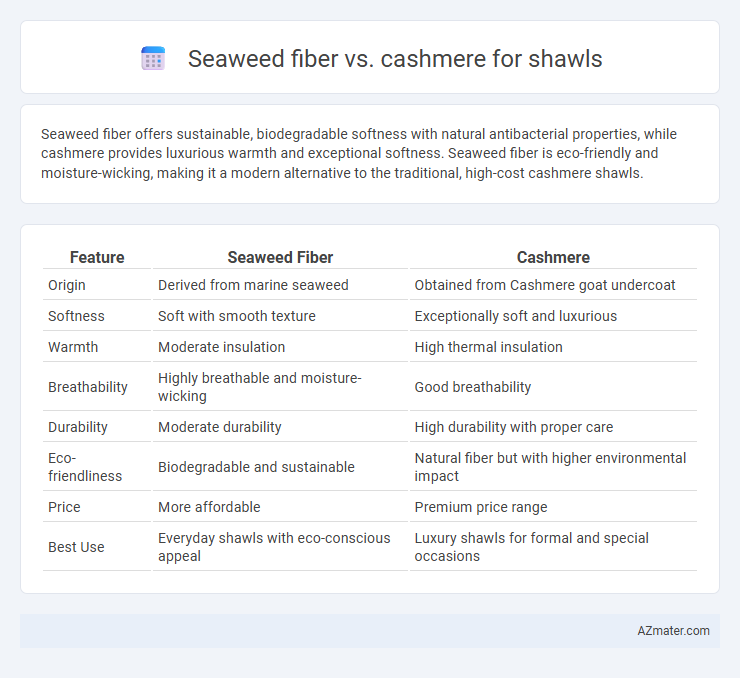 Seaweed fiber vs. cashmere for shawls

Seaweed fiber offers sustainable, biodegradable softness with natural antibacterial properties, while cashmere provides luxurious warmth and exceptional softness. Seaweed fiber is eco-friendly and moisture-wicking, making it a modern alternative to the traditional, high-cost cashmere shawls.

| Feature | Seaweed Fiber | Cashmere |
|---|---|---|
| Origin | Derived from marine seaweed | Obtained from Cashmere goat undercoat |
| Softness | Soft with smooth texture | Exceptionally soft and luxurious |
| Warmth | Moderate insulation | High thermal insulation |
| Breathability | Highly breathable and moisture-wicking | Good breathability |
| Durability | Moderate durability | High durability with proper care |
| Eco-friendliness | Biodegradable and sustainable | Natural fiber but with higher environmental impact |
| Price | More affordable | Premium price range |
| Best Use | Everyday shawls with eco-conscious appeal | Luxury shawls for formal and special occasions |

AZmater.com