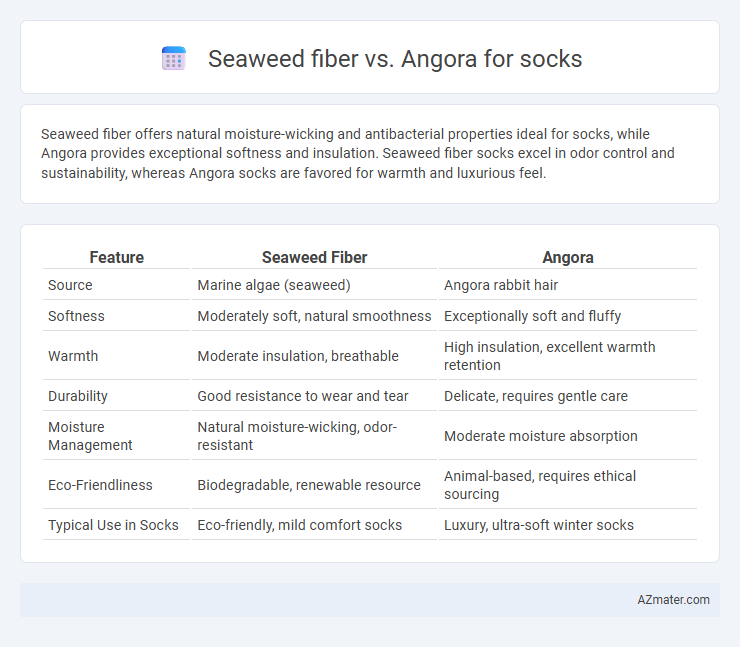 Seaweed fiber vs. Angora for socks

Seaweed fiber offers natural moisture-wicking and antibacterial properties ideal for socks, while Angora provides exceptional softness and insulation. Seaweed fiber socks excel in odor control and sustainability, whereas Angora socks are favored for warmth and luxurious feel.

| Feature | Seaweed Fiber | Angora |
|---|---|---|
| Source | Marine algae (seaweed) | Angora rabbit hair |
| Softness | Moderately soft, natural smoothness | Exceptionally soft and fluffy |
| Warmth | Moderate insulation, breathable | High insulation, excellent warmth retention |
| Durability | Good resistance to wear and tear | Delicate, requires gentle care |
| Moisture Management | Natural moisture-wicking, odor-resistant | Moderate moisture absorption |
| Eco-Friendliness | Biodegradable, renewable resource | Animal-based, requires ethical sourcing |
| Typical Use in Socks | Eco-friendly, mild comfort socks | Luxury, ultra-soft winter socks |

AZmater.com