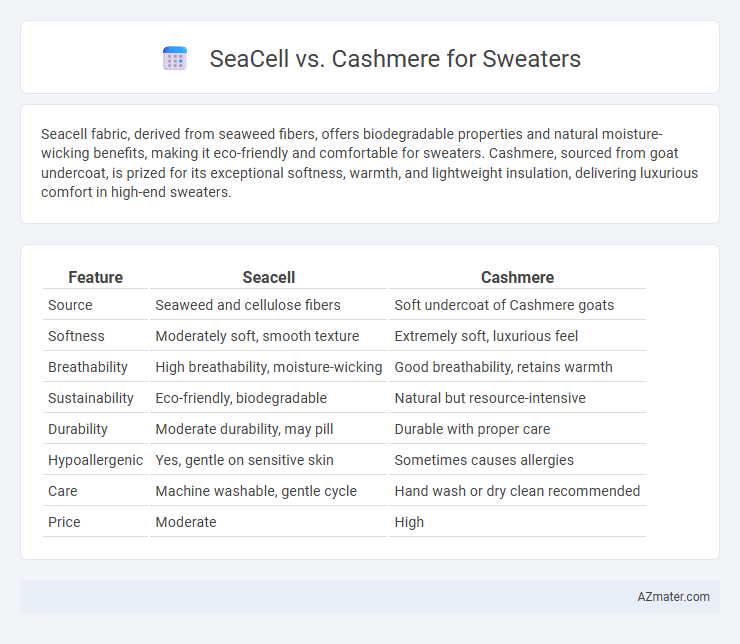 SeaCell vs. Cashmere for Sweaters

Seacell fabric, derived from seaweed fibers, offers biodegradable properties and natural moisture-wicking benefits, making it eco-friendly and comfortable for sweaters. Cashmere, sourced from goat undercoat, is prized for its exceptional softness, warmth, and lightweight insulation, delivering luxurious comfort in high-end sweaters.

| Feature | Seacell | Cashmere |
|---|---|---|
| Source | Seaweed and cellulose fibers | Soft undercoat of Cashmere goats |
| Softness | Moderately soft, smooth texture | Extremely soft, luxurious feel |
| Breathability | High breathability, moisture-wicking | Good breathability, retains warmth |
| Sustainability | Eco-friendly, biodegradable | Natural but resource-intensive |
| Durability | Moderate durability, may pill | Durable with proper care |
| Hypoallergenic | Yes, gentle on sensitive skin | Sometimes causes allergies |
| Care | Machine washable, gentle cycle | Hand wash or dry clean recommended |
| Price | Moderate | High |

AZmater.com