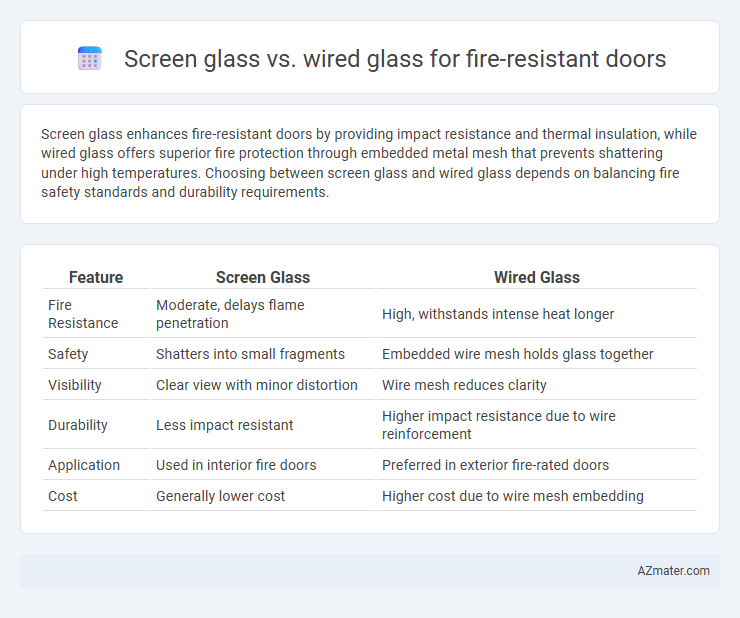 Screen glass vs. wired glass for fire-resistant doors

Screen glass enhances fire-resistant doors by providing impact resistance and thermal insulation, while wired glass offers superior fire protection through embedded metal mesh that prevents shattering under high temperatures. Choosing between screen glass and wired glass depends on balancing fire safety standards and durability requirements.

| Feature | Screen Glass | Wired Glass |
|---|---|---|
| Fire Resistance | Moderate, delays flame penetration | High, withstands intense heat longer |
| Safety | Shatters into small fragments | Embedded wire mesh holds glass together |
| Visibility | Clear view with minor distortion | Wire mesh reduces clarity |
| Durability | Less impact resistant | Higher impact resistance due to wire reinforcement |
| Application | Used in interior fire doors | Preferred in exterior fire-rated doors |
| Cost | Generally lower cost | Higher cost due to wire mesh embedding |

AZmater.com