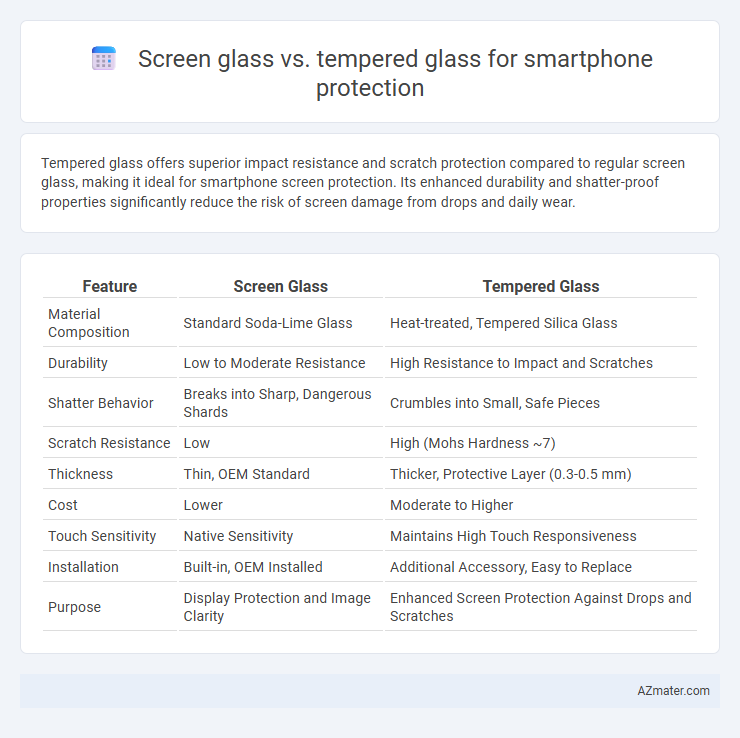 Screen glass vs. tempered glass for smartphone protection

Tempered glass offers superior impact resistance and scratch protection compared to regular screen glass, making it ideal for smartphone screen protection. Its enhanced durability and shatter-proof properties significantly reduce the risk of screen damage from drops and daily wear.

| Feature | Screen Glass | Tempered Glass |
|---|---|---|
| Material Composition | Standard Soda-Lime Glass | Heat-treated, Tempered Silica Glass |
| Durability | Low to Moderate Resistance | High Resistance to Impact and Scratches |
| Shatter Behavior | Breaks into Sharp, Dangerous Shards | Crumbles into Small, Safe Pieces |
| Scratch Resistance | Low | High (Mohs Hardness ~7) |
| Thickness | Thin, OEM Standard | Thicker, Protective Layer (0.3-0.5 mm) |
| Cost | Lower | Moderate to Higher |
| Touch Sensitivity | Native Sensitivity | Maintains High Touch Responsiveness |
| Installation | Built-in, OEM Installed | Additional Accessory, Easy to Replace |
| Purpose | Display Protection and Image Clarity | Enhanced Screen Protection Against Drops and Scratches |

AZmater.com