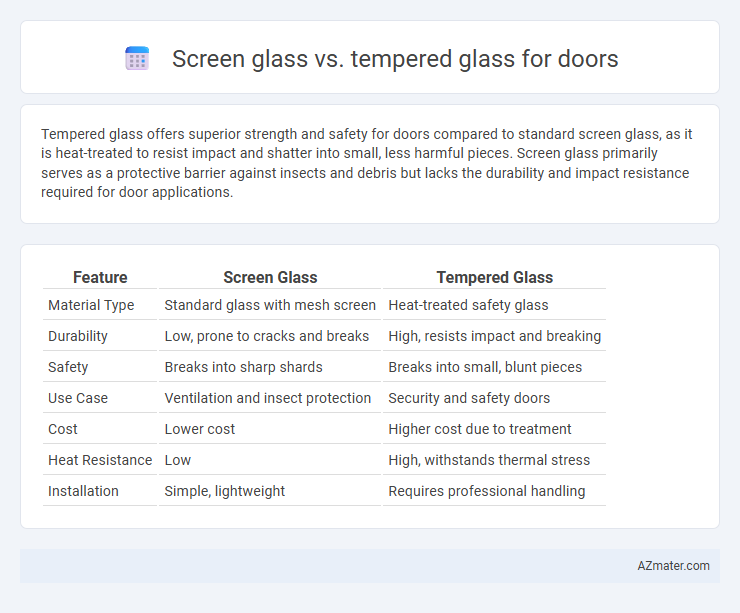 Screen glass vs. tempered glass for doors

Tempered glass offers superior strength and safety for doors compared to standard screen glass, as it is heat-treated to resist impact and shatter into small, less harmful pieces. Screen glass primarily serves as a protective barrier against insects and debris but lacks the durability and impact resistance required for door applications.

| Feature | Screen Glass | Tempered Glass |
|---|---|---|
| Material Type | Standard glass with mesh screen | Heat-treated safety glass |
| Durability | Low, prone to cracks and breaks | High, resists impact and breaking |
| Safety | Breaks into sharp shards | Breaks into small, blunt pieces |
| Use Case | Ventilation and insect protection | Security and safety doors |
| Cost | Lower cost | Higher cost due to treatment |
| Heat Resistance | Low | High, withstands thermal stress |
| Installation | Simple, lightweight | Requires professional handling |

AZmater.com