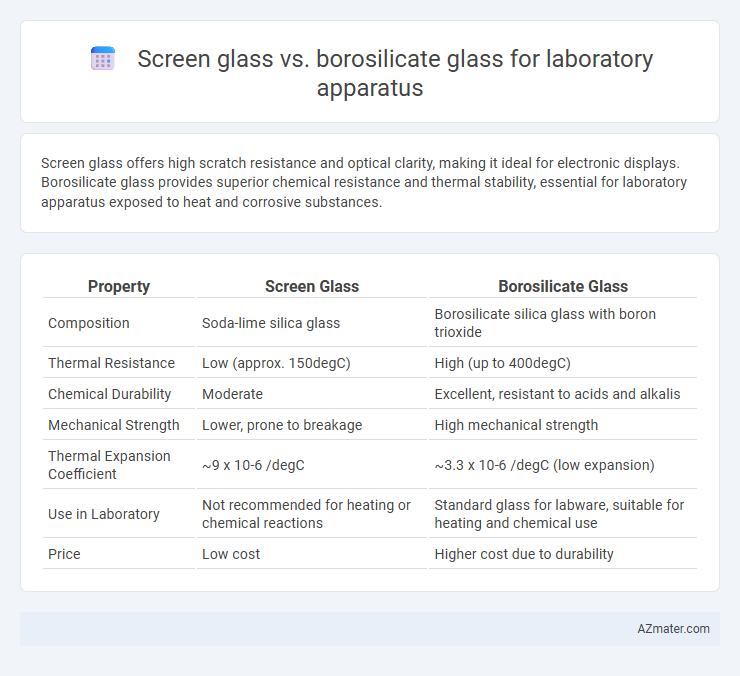 Screen glass vs. borosilicate glass for laboratory apparatus

Screen glass offers high scratch resistance and optical clarity, making it ideal for electronic displays. Borosilicate glass provides superior chemical resistance and thermal stability, essential for laboratory apparatus exposed to heat and corrosive substances.

| Property | Screen Glass | Borosilicate Glass |
|---|---|---|
| Composition | Soda-lime silica glass | Borosilicate silica glass with boron trioxide |
| Thermal Resistance | Low (approx. 150degC) | High (up to 400degC) |
| Chemical Durability | Moderate | Excellent, resistant to acids and alkalis |
| Mechanical Strength | Lower, prone to breakage | High mechanical strength |
| Thermal Expansion Coefficient | ~9 x 10-6 /degC | ~3.3 x 10-6 /degC (low expansion) |
| Use in Laboratory | Not recommended for heating or chemical reactions | Standard glass for labware, suitable for heating and chemical use |
| Price | Low cost | Higher cost due to durability |

AZmater.com