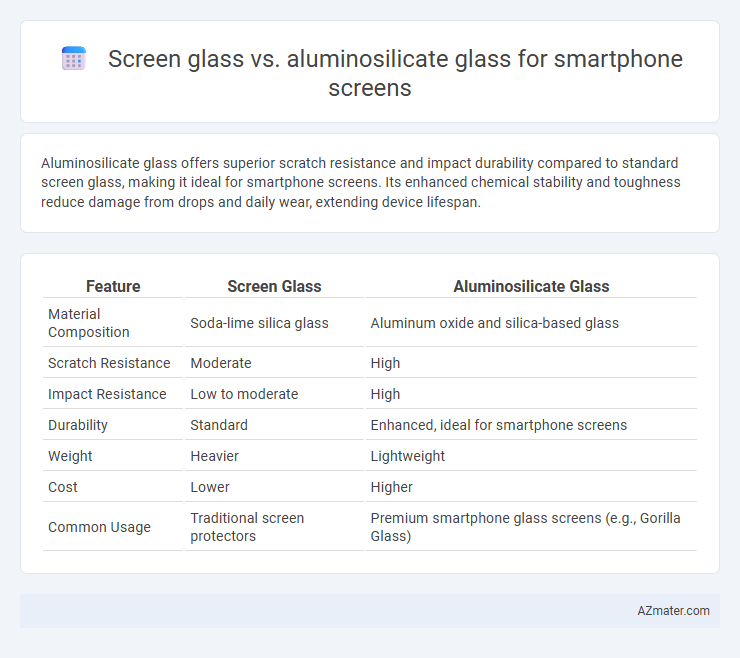 Screen glass vs. aluminosilicate glass for smartphone screens

Aluminosilicate glass offers superior scratch resistance and impact durability compared to standard screen glass, making it ideal for smartphone screens. Its enhanced chemical stability and toughness reduce damage from drops and daily wear, extending device lifespan.

| Feature | Screen Glass | Aluminosilicate Glass |
|---|---|---|
| Material Composition | Soda-lime silica glass | Aluminum oxide and silica-based glass |
| Scratch Resistance | Moderate | High |
| Impact Resistance | Low to moderate | High |
| Durability | Standard | Enhanced, ideal for smartphone screens |
| Weight | Heavier | Lightweight |
| Cost | Lower | Higher |
| Common Usage | Traditional screen protectors | Premium smartphone glass screens (e.g., Gorilla Glass) |

AZmater.com