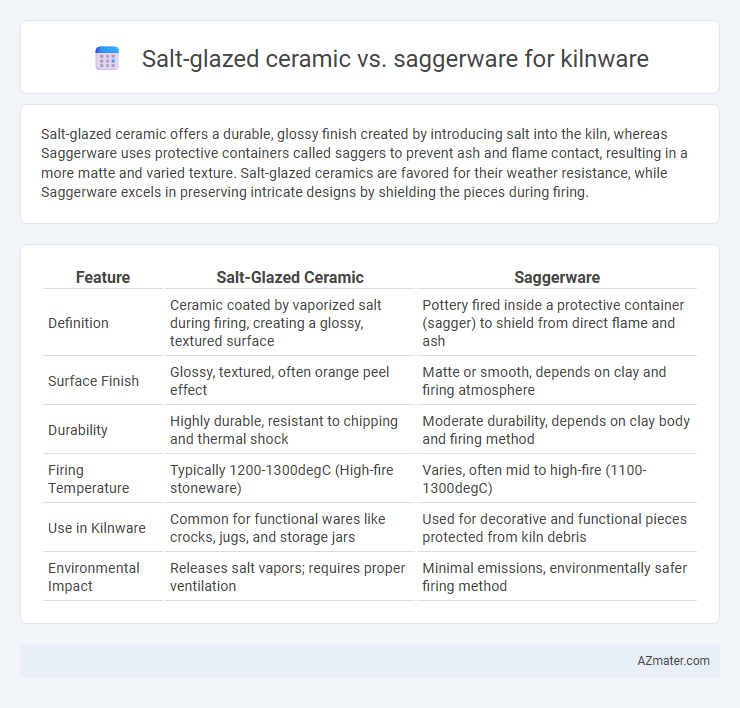 Salt-glazed ceramic vs. saggerware for kilnware

Salt-glazed ceramic offers a durable, glossy finish created by introducing salt into the kiln, whereas Saggerware uses protective containers called saggers to prevent ash and flame contact, resulting in a more matte and varied texture. Salt-glazed ceramics are favored for their weather resistance, while Saggerware excels in preserving intricate designs by shielding the pieces during firing.

| Feature | Salt-Glazed Ceramic | Saggerware |
|---|---|---|
| Definition | Ceramic coated by vaporized salt during firing, creating a glossy, textured surface | Pottery fired inside a protective container (sagger) to shield from direct flame and ash |
| Surface Finish | Glossy, textured, often orange peel effect | Matte or smooth, depends on clay and firing atmosphere |
| Durability | Highly durable, resistant to chipping and thermal shock | Moderate durability, depends on clay body and firing method |
| Firing Temperature | Typically 1200-1300degC (High-fire stoneware) | Varies, often mid to high-fire (1100-1300degC) |
| Use in Kilnware | Common for functional wares like crocks, jugs, and storage jars | Used for decorative and functional pieces protected from kiln debris |
| Environmental Impact | Releases salt vapors; requires proper ventilation | Minimal emissions, environmentally safer firing method |

AZmater.com