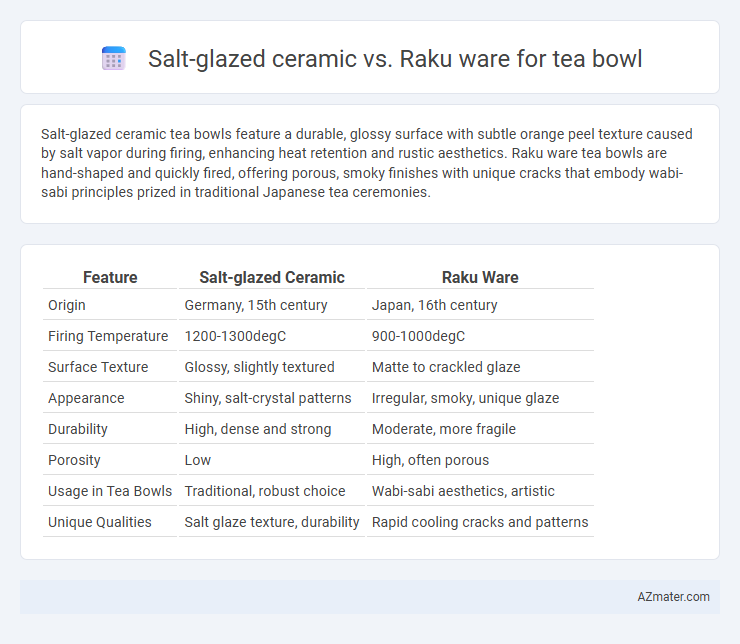 Salt-glazed ceramic vs. Raku ware for tea bowl

Salt-glazed ceramic tea bowls feature a durable, glossy surface with subtle orange peel texture caused by salt vapor during firing, enhancing heat retention and rustic aesthetics. Raku ware tea bowls are hand-shaped and quickly fired, offering porous, smoky finishes with unique cracks that embody wabi-sabi principles prized in traditional Japanese tea ceremonies.

| Feature | Salt-glazed Ceramic | Raku Ware |
|---|---|---|
| Origin | Germany, 15th century | Japan, 16th century |
| Firing Temperature | 1200-1300degC | 900-1000degC |
| Surface Texture | Glossy, slightly textured | Matte to crackled glaze |
| Appearance | Shiny, salt-crystal patterns | Irregular, smoky, unique glaze |
| Durability | High, dense and strong | Moderate, more fragile |
| Porosity | Low | High, often porous |
| Usage in Tea Bowls | Traditional, robust choice | Wabi-sabi aesthetics, artistic |
| Unique Qualities | Salt glaze texture, durability | Rapid cooling cracks and patterns |

AZmater.com