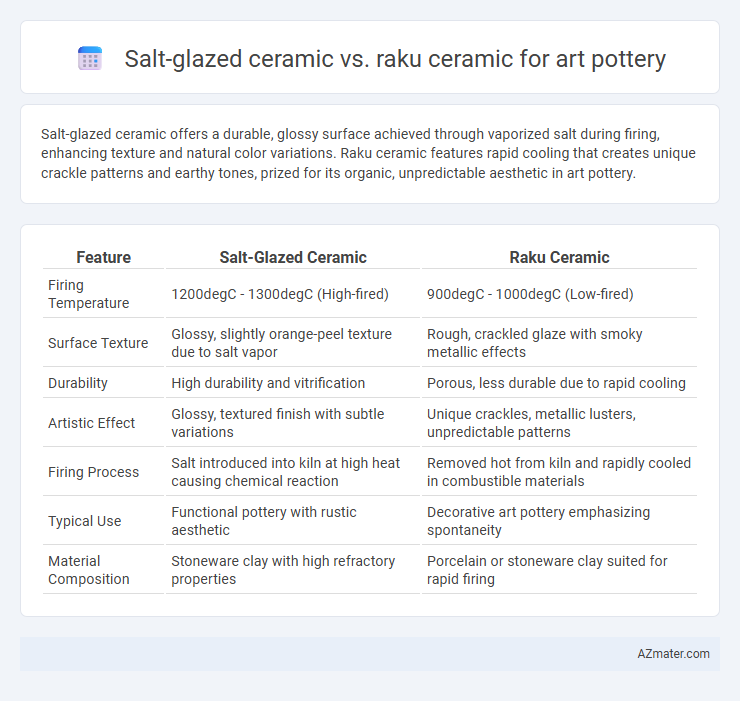 Salt-glazed ceramic vs. raku ceramic for art pottery

Salt-glazed ceramic offers a durable, glossy surface achieved through vaporized salt during firing, enhancing texture and natural color variations. Raku ceramic features rapid cooling that creates unique crackle patterns and earthy tones, prized for its organic, unpredictable aesthetic in art pottery.

| Feature | Salt-Glazed Ceramic | Raku Ceramic |
|---|---|---|
| Firing Temperature | 1200degC - 1300degC (High-fired) | 900degC - 1000degC (Low-fired) |
| Surface Texture | Glossy, slightly orange-peel texture due to salt vapor | Rough, crackled glaze with smoky metallic effects |
| Durability | High durability and vitrification | Porous, less durable due to rapid cooling |
| Artistic Effect | Glossy, textured finish with subtle variations | Unique crackles, metallic lusters, unpredictable patterns |
| Firing Process | Salt introduced into kiln at high heat causing chemical reaction | Removed hot from kiln and rapidly cooled in combustible materials |
| Typical Use | Functional pottery with rustic aesthetic | Decorative art pottery emphasizing spontaneity |
| Material Composition | Stoneware clay with high refractory properties | Porcelain or stoneware clay suited for rapid firing |

AZmater.com