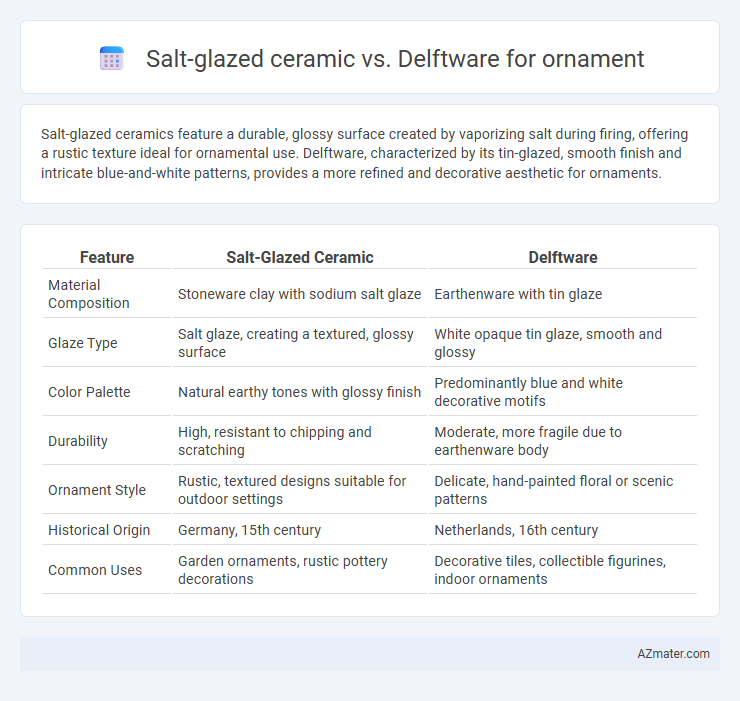 Salt-glazed ceramic vs. Delftware for ornament

Salt-glazed ceramics feature a durable, glossy surface created by vaporizing salt during firing, offering a rustic texture ideal for ornamental use. Delftware, characterized by its tin-glazed, smooth finish and intricate blue-and-white patterns, provides a more refined and decorative aesthetic for ornaments.

| Feature | Salt-Glazed Ceramic | Delftware |
|---|---|---|
| Material Composition | Stoneware clay with sodium salt glaze | Earthenware with tin glaze |
| Glaze Type | Salt glaze, creating a textured, glossy surface | White opaque tin glaze, smooth and glossy |
| Color Palette | Natural earthy tones with glossy finish | Predominantly blue and white decorative motifs |
| Durability | High, resistant to chipping and scratching | Moderate, more fragile due to earthenware body |
| Ornament Style | Rustic, textured designs suitable for outdoor settings | Delicate, hand-painted floral or scenic patterns |
| Historical Origin | Germany, 15th century | Netherlands, 16th century |
| Common Uses | Garden ornaments, rustic pottery decorations | Decorative tiles, collectible figurines, indoor ornaments |

AZmater.com