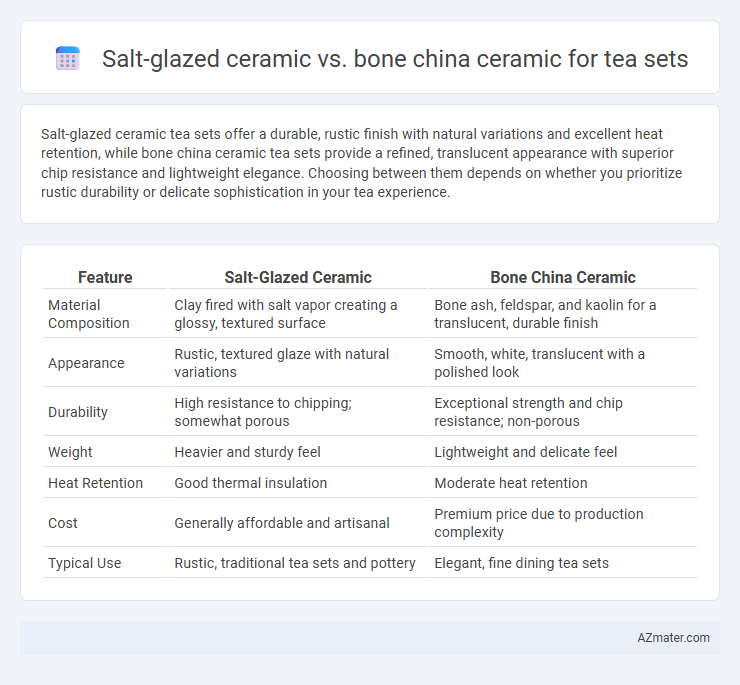 Salt-glazed ceramic vs. bone china ceramic for tea sets

Salt-glazed ceramic tea sets offer a durable, rustic finish with natural variations and excellent heat retention, while bone china ceramic tea sets provide a refined, translucent appearance with superior chip resistance and lightweight elegance. Choosing between them depends on whether you prioritize rustic durability or delicate sophistication in your tea experience.

| Feature | Salt-Glazed Ceramic | Bone China Ceramic |
|---|---|---|
| Material Composition | Clay fired with salt vapor creating a glossy, textured surface | Bone ash, feldspar, and kaolin for a translucent, durable finish |
| Appearance | Rustic, textured glaze with natural variations | Smooth, white, translucent with a polished look |
| Durability | High resistance to chipping; somewhat porous | Exceptional strength and chip resistance; non-porous |
| Weight | Heavier and sturdy feel | Lightweight and delicate feel |
| Heat Retention | Good thermal insulation | Moderate heat retention |
| Cost | Generally affordable and artisanal | Premium price due to production complexity |
| Typical Use | Rustic, traditional tea sets and pottery | Elegant, fine dining tea sets |

AZmater.com