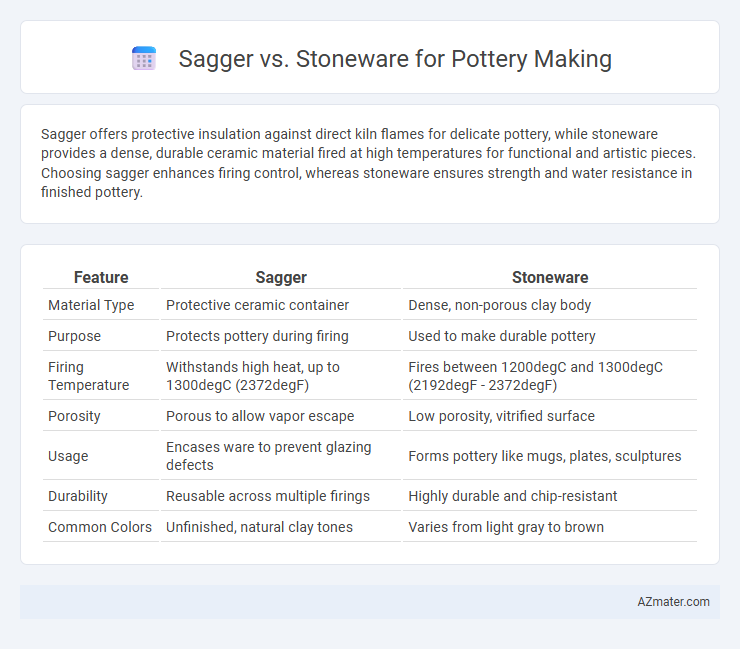 Sagger vs. Stoneware for Pottery Making

Sagger offers protective insulation against direct kiln flames for delicate pottery, while stoneware provides a dense, durable ceramic material fired at high temperatures for functional and artistic pieces. Choosing sagger enhances firing control, whereas stoneware ensures strength and water resistance in finished pottery.

| Feature | Sagger | Stoneware |
|---|---|---|
| Material Type | Protective ceramic container | Dense, non-porous clay body |
| Purpose | Protects pottery during firing | Used to make durable pottery |
| Firing Temperature | Withstands high heat, up to 1300degC (2372degF) | Fires between 1200degC and 1300degC (2192degF - 2372degF) |
| Porosity | Porous to allow vapor escape | Low porosity, vitrified surface |
| Usage | Encases ware to prevent glazing defects | Forms pottery like mugs, plates, sculptures |
| Durability | Reusable across multiple firings | Highly durable and chip-resistant |
| Common Colors | Unfinished, natural clay tones | Varies from light gray to brown |

AZmater.com