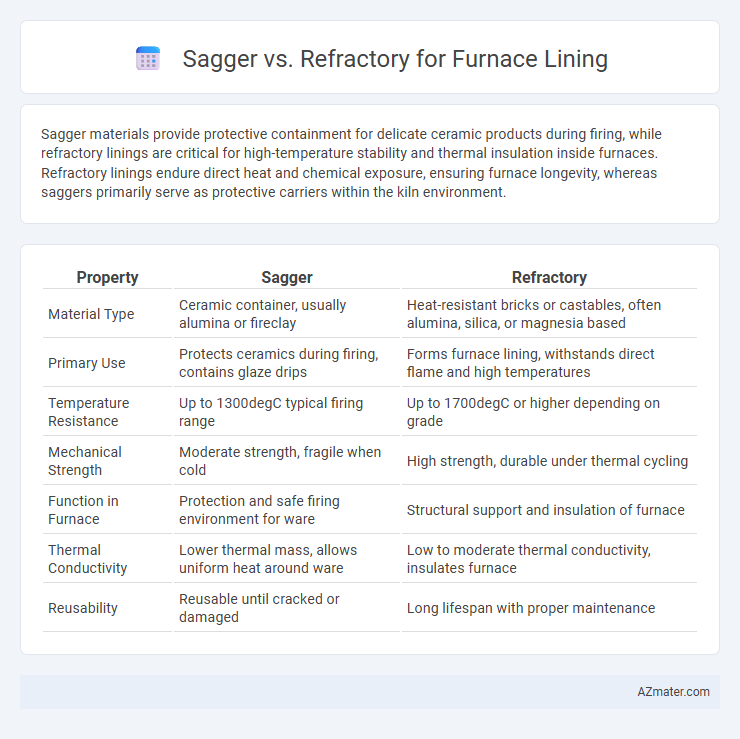 Sagger vs. Refractory for Furnace Lining

Sagger materials provide protective containment for delicate ceramic products during firing, while refractory linings are critical for high-temperature stability and thermal insulation inside furnaces. Refractory linings endure direct heat and chemical exposure, ensuring furnace longevity, whereas saggers primarily serve as protective carriers within the kiln environment.

| Property | Sagger | Refractory |
|---|---|---|
| Material Type | Ceramic container, usually alumina or fireclay | Heat-resistant bricks or castables, often alumina, silica, or magnesia based |
| Primary Use | Protects ceramics during firing, contains glaze drips | Forms furnace lining, withstands direct flame and high temperatures |
| Temperature Resistance | Up to 1300degC typical firing range | Up to 1700degC or higher depending on grade |
| Mechanical Strength | Moderate strength, fragile when cold | High strength, durable under thermal cycling |
| Function in Furnace | Protection and safe firing environment for ware | Structural support and insulation of furnace |
| Thermal Conductivity | Lower thermal mass, allows uniform heat around ware | Low to moderate thermal conductivity, insulates furnace |
| Reusability | Reusable until cracked or damaged | Long lifespan with proper maintenance |

AZmater.com