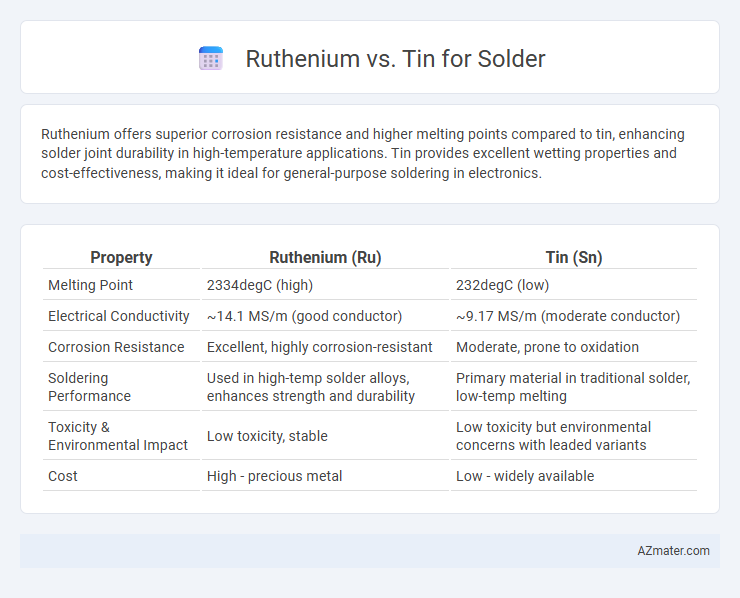 Ruthenium vs. Tin for Solder

Ruthenium offers superior corrosion resistance and higher melting points compared to tin, enhancing solder joint durability in high-temperature applications. Tin provides excellent wetting properties and cost-effectiveness, making it ideal for general-purpose soldering in electronics.

| Property | Ruthenium (Ru) | Tin (Sn) |
|---|---|---|
| Melting Point | 2334degC (high) | 232degC (low) |
| Electrical Conductivity | ~14.1 MS/m (good conductor) | ~9.17 MS/m (moderate conductor) |
| Corrosion Resistance | Excellent, highly corrosion-resistant | Moderate, prone to oxidation |
| Soldering Performance | Used in high-temp solder alloys, enhances strength and durability | Primary material in traditional solder, low-temp melting |
| Toxicity & Environmental Impact | Low toxicity, stable | Low toxicity but environmental concerns with leaded variants |
| Cost | High - precious metal | Low - widely available |

AZmater.com