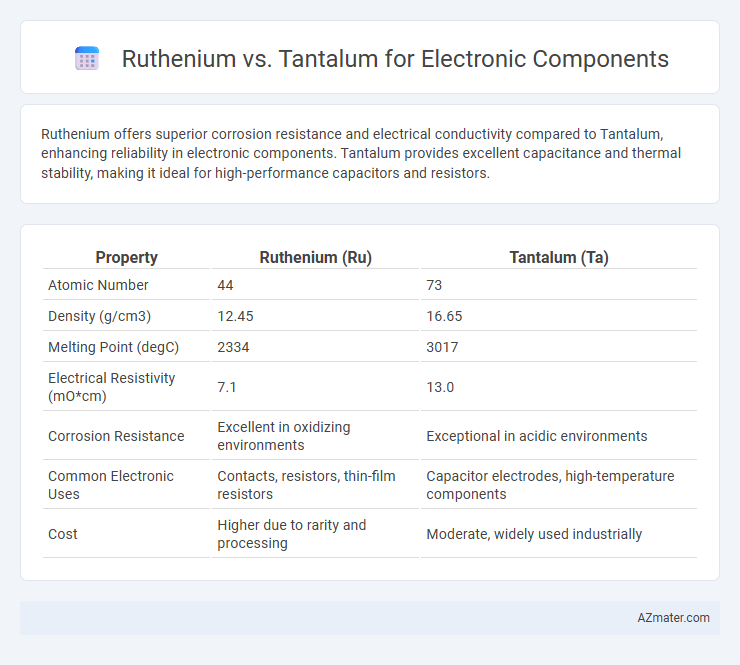 Ruthenium vs. Tantalum for Electronic Components

Ruthenium offers superior corrosion resistance and electrical conductivity compared to Tantalum, enhancing reliability in electronic components. Tantalum provides excellent capacitance and thermal stability, making it ideal for high-performance capacitors and resistors.

| Property | Ruthenium (Ru) | Tantalum (Ta) |
|---|---|---|
| Atomic Number | 44 | 73 |
| Density (g/cm3) | 12.45 | 16.65 |
| Melting Point (degC) | 2334 | 3017 |
| Electrical Resistivity (mO*cm) | 7.1 | 13.0 |
| Corrosion Resistance | Excellent in oxidizing environments | Exceptional in acidic environments |
| Common Electronic Uses | Contacts, resistors, thin-film resistors | Capacitor electrodes, high-temperature components |
| Cost | Higher due to rarity and processing | Moderate, widely used industrially |

AZmater.com