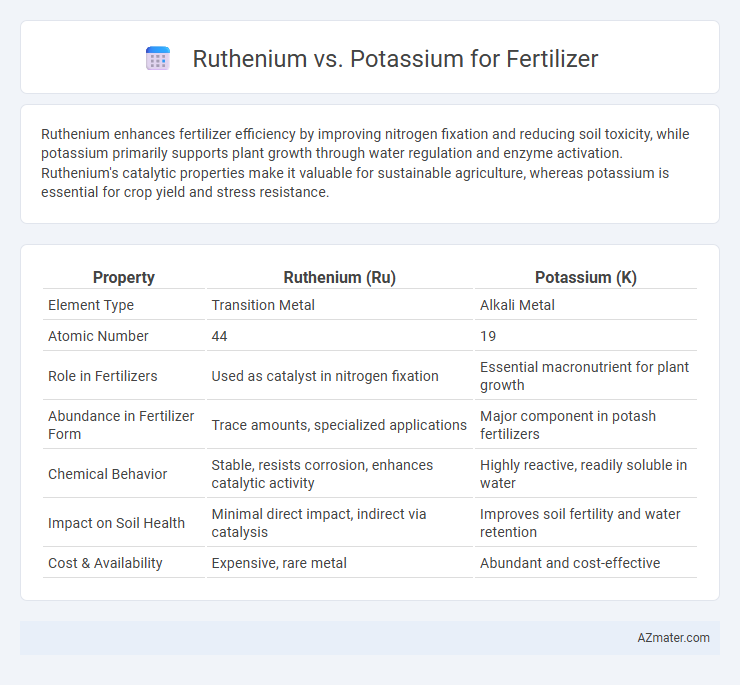 Ruthenium vs. Potassium for Fertilizer

Ruthenium enhances fertilizer efficiency by improving nitrogen fixation and reducing soil toxicity, while potassium primarily supports plant growth through water regulation and enzyme activation. Ruthenium's catalytic properties make it valuable for sustainable agriculture, whereas potassium is essential for crop yield and stress resistance.

| Property | Ruthenium (Ru) | Potassium (K) |
|---|---|---|
| Element Type | Transition Metal | Alkali Metal |
| Atomic Number | 44 | 19 |
| Role in Fertilizers | Used as catalyst in nitrogen fixation | Essential macronutrient for plant growth |
| Abundance in Fertilizer Form | Trace amounts, specialized applications | Major component in potash fertilizers |
| Chemical Behavior | Stable, resists corrosion, enhances catalytic activity | Highly reactive, readily soluble in water |
| Impact on Soil Health | Minimal direct impact, indirect via catalysis | Improves soil fertility and water retention |
| Cost & Availability | Expensive, rare metal | Abundant and cost-effective |

AZmater.com