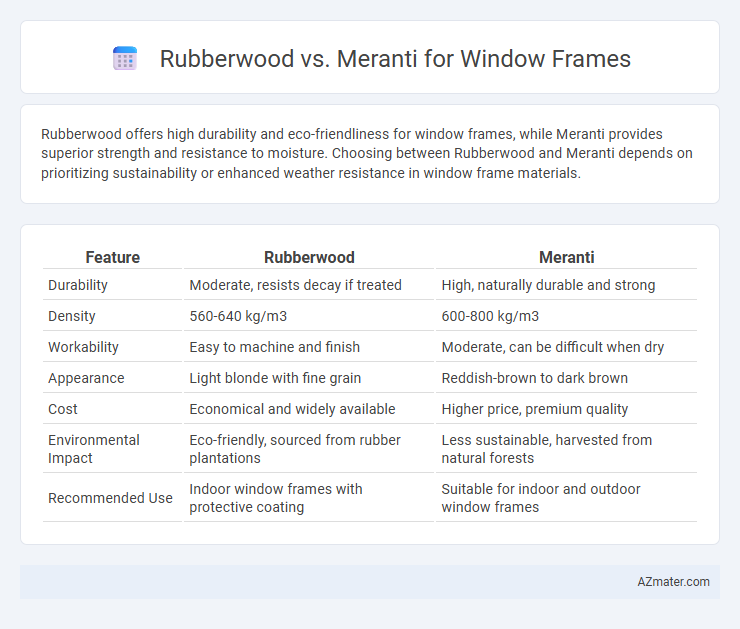 Rubberwood vs. Meranti for Window Frames

Rubberwood offers high durability and eco-friendliness for window frames, while Meranti provides superior strength and resistance to moisture. Choosing between Rubberwood and Meranti depends on prioritizing sustainability or enhanced weather resistance in window frame materials.

| Feature | Rubberwood | Meranti |
|---|---|---|
| Durability | Moderate, resists decay if treated | High, naturally durable and strong |
| Density | 560-640 kg/m3 | 600-800 kg/m3 |
| Workability | Easy to machine and finish | Moderate, can be difficult when dry |
| Appearance | Light blonde with fine grain | Reddish-brown to dark brown |
| Cost | Economical and widely available | Higher price, premium quality |
| Environmental Impact | Eco-friendly, sourced from rubber plantations | Less sustainable, harvested from natural forests |
| Recommended Use | Indoor window frames with protective coating | Suitable for indoor and outdoor window frames |

AZmater.com