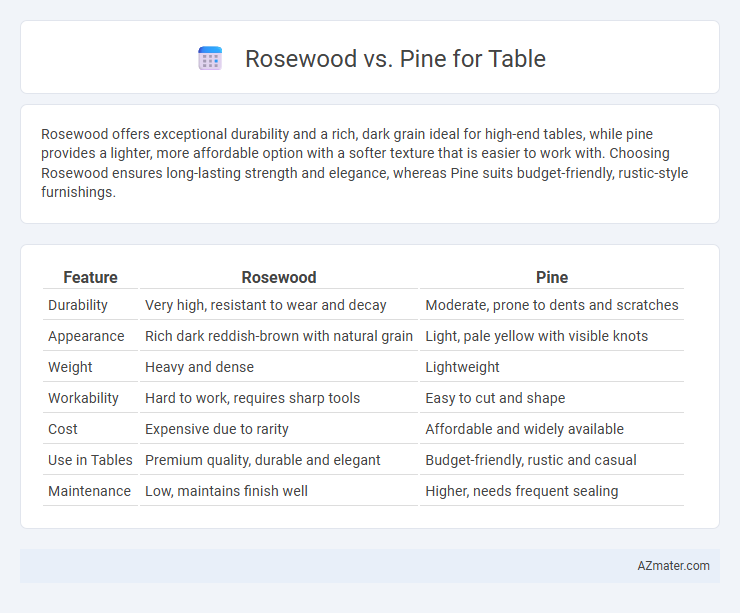 Rosewood vs. Pine for Table

Rosewood offers exceptional durability and a rich, dark grain ideal for high-end tables, while pine provides a lighter, more affordable option with a softer texture that is easier to work with. Choosing Rosewood ensures long-lasting strength and elegance, whereas Pine suits budget-friendly, rustic-style furnishings.

| Feature | Rosewood | Pine |
|---|---|---|
| Durability | Very high, resistant to wear and decay | Moderate, prone to dents and scratches |
| Appearance | Rich dark reddish-brown with natural grain | Light, pale yellow with visible knots |
| Weight | Heavy and dense | Lightweight |
| Workability | Hard to work, requires sharp tools | Easy to cut and shape |
| Cost | Expensive due to rarity | Affordable and widely available |
| Use in Tables | Premium quality, durable and elegant | Budget-friendly, rustic and casual |
| Maintenance | Low, maintains finish well | Higher, needs frequent sealing |

AZmater.com