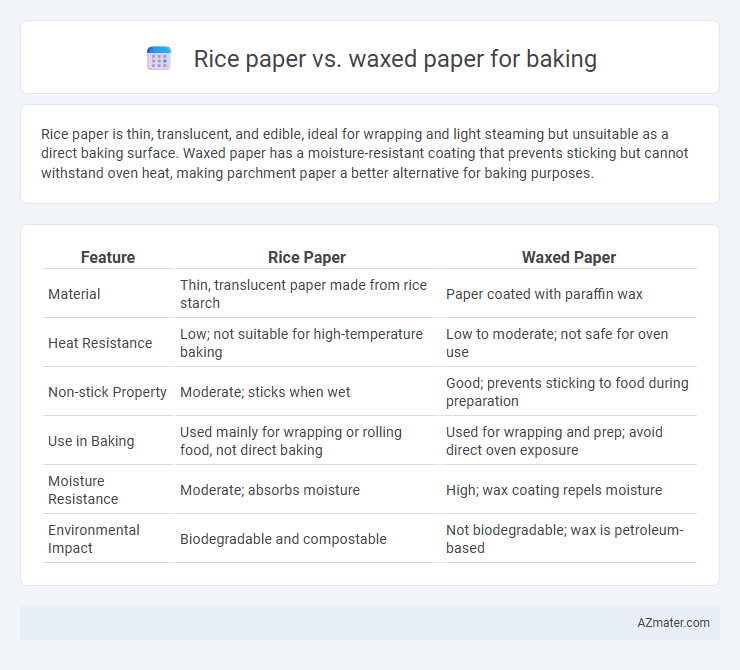 Rice paper vs. waxed paper for baking

Rice paper is thin, translucent, and edible, ideal for wrapping and light steaming but unsuitable as a direct baking surface. Waxed paper has a moisture-resistant coating that prevents sticking but cannot withstand oven heat, making parchment paper a better alternative for baking purposes.

| Feature | Rice Paper | Waxed Paper |
|---|---|---|
| Material | Thin, translucent paper made from rice starch | Paper coated with paraffin wax |
| Heat Resistance | Low; not suitable for high-temperature baking | Low to moderate; not safe for oven use |
| Non-stick Property | Moderate; sticks when wet | Good; prevents sticking to food during preparation |
| Use in Baking | Used mainly for wrapping or rolling food, not direct baking | Used for wrapping and prep; avoid direct oven exposure |
| Moisture Resistance | Moderate; absorbs moisture | High; wax coating repels moisture |
| Environmental Impact | Biodegradable and compostable | Not biodegradable; wax is petroleum-based |

AZmater.com