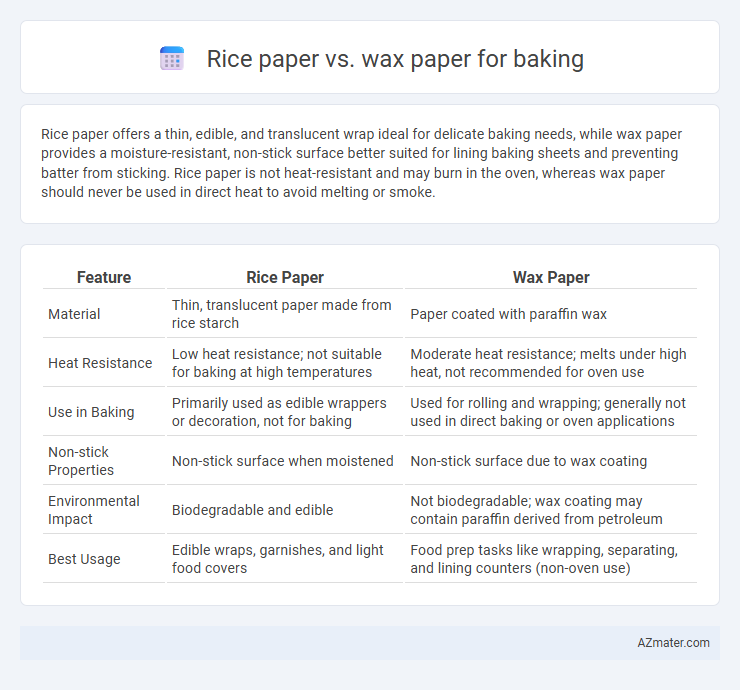 Rice paper vs. wax paper for baking

Rice paper offers a thin, edible, and translucent wrap ideal for delicate baking needs, while wax paper provides a moisture-resistant, non-stick surface better suited for lining baking sheets and preventing batter from sticking. Rice paper is not heat-resistant and may burn in the oven, whereas wax paper should never be used in direct heat to avoid melting or smoke.

| Feature | Rice Paper | Wax Paper |
|---|---|---|
| Material | Thin, translucent paper made from rice starch | Paper coated with paraffin wax |
| Heat Resistance | Low heat resistance; not suitable for baking at high temperatures | Moderate heat resistance; melts under high heat, not recommended for oven use |
| Use in Baking | Primarily used as edible wrappers or decoration, not for baking | Used for rolling and wrapping; generally not used in direct baking or oven applications |
| Non-stick Properties | Non-stick surface when moistened | Non-stick surface due to wax coating |
| Environmental Impact | Biodegradable and edible | Not biodegradable; wax coating may contain paraffin derived from petroleum |
| Best Usage | Edible wraps, garnishes, and light food covers | Food prep tasks like wrapping, separating, and lining counters (non-oven use) |

AZmater.com