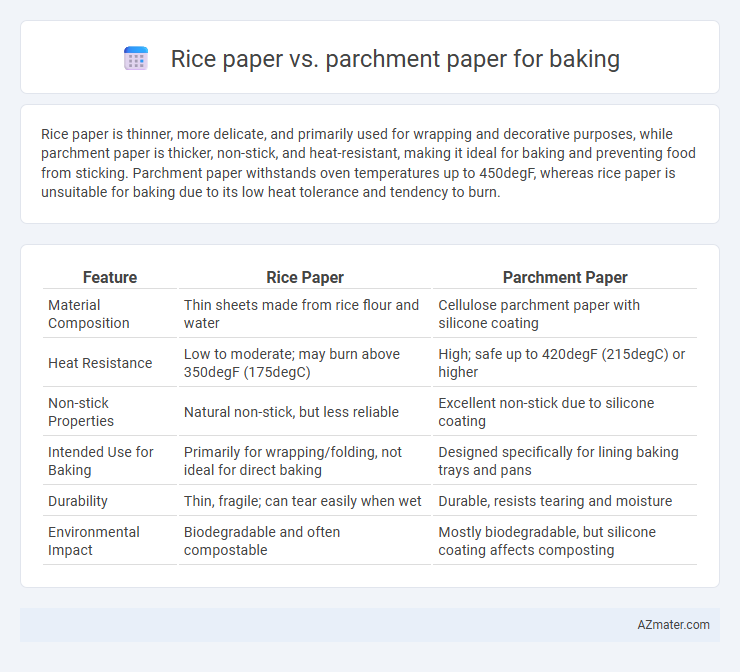 Rice paper vs. parchment paper for baking

Rice paper is thinner, more delicate, and primarily used for wrapping and decorative purposes, while parchment paper is thicker, non-stick, and heat-resistant, making it ideal for baking and preventing food from sticking. Parchment paper withstands oven temperatures up to 450degF, whereas rice paper is unsuitable for baking due to its low heat tolerance and tendency to burn.

| Feature | Rice Paper | Parchment Paper |
|---|---|---|
| Material Composition | Thin sheets made from rice flour and water | Cellulose parchment paper with silicone coating |
| Heat Resistance | Low to moderate; may burn above 350degF (175degC) | High; safe up to 420degF (215degC) or higher |
| Non-stick Properties | Natural non-stick, but less reliable | Excellent non-stick due to silicone coating |
| Intended Use for Baking | Primarily for wrapping/folding, not ideal for direct baking | Designed specifically for lining baking trays and pans |
| Durability | Thin, fragile; can tear easily when wet | Durable, resists tearing and moisture |
| Environmental Impact | Biodegradable and often compostable | Mostly biodegradable, but silicone coating affects composting |

AZmater.com