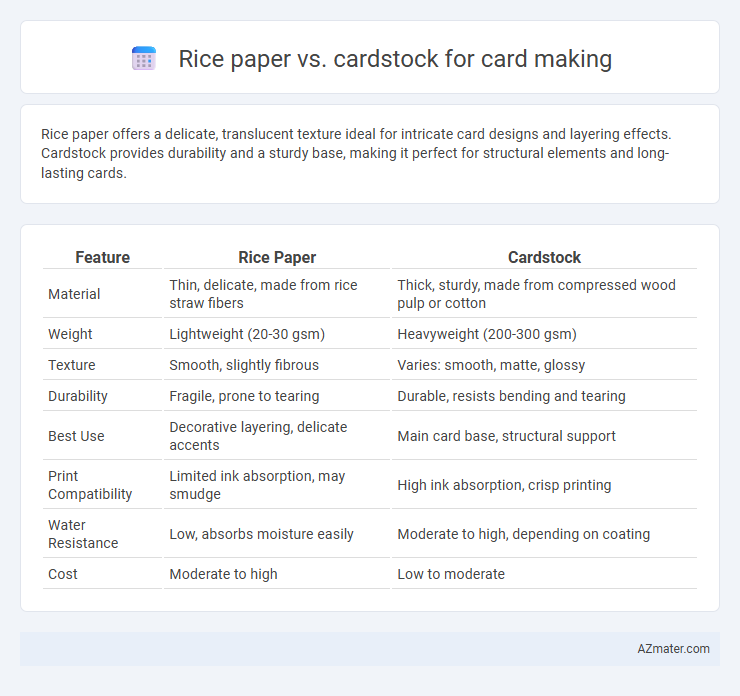 Rice paper vs. cardstock for card making

Rice paper offers a delicate, translucent texture ideal for intricate card designs and layering effects. Cardstock provides durability and a sturdy base, making it perfect for structural elements and long-lasting cards.

| Feature | Rice Paper | Cardstock |
|---|---|---|
| Material | Thin, delicate, made from rice straw fibers | Thick, sturdy, made from compressed wood pulp or cotton |
| Weight | Lightweight (20-30 gsm) | Heavyweight (200-300 gsm) |
| Texture | Smooth, slightly fibrous | Varies: smooth, matte, glossy |
| Durability | Fragile, prone to tearing | Durable, resists bending and tearing |
| Best Use | Decorative layering, delicate accents | Main card base, structural support |
| Print Compatibility | Limited ink absorption, may smudge | High ink absorption, crisp printing |
| Water Resistance | Low, absorbs moisture easily | Moderate to high, depending on coating |
| Cost | Moderate to high | Low to moderate |

AZmater.com