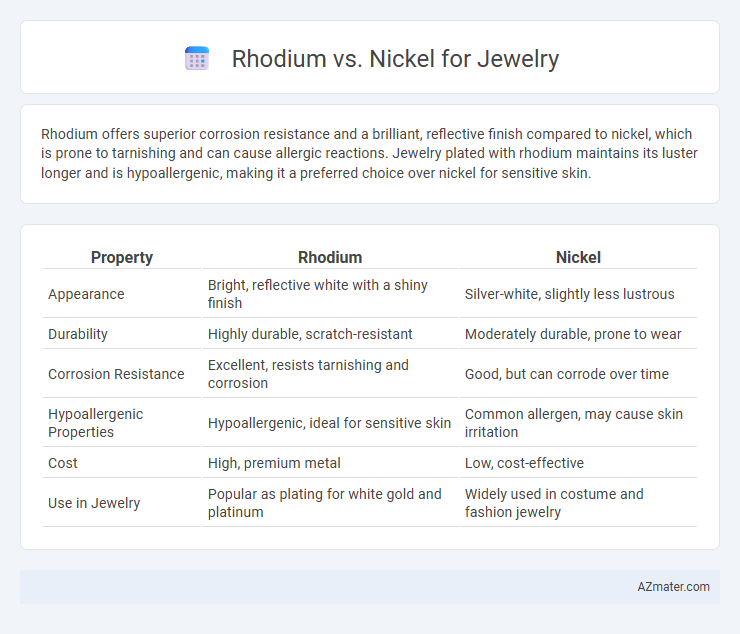 Rhodium vs. Nickel for Jewelry

Rhodium offers superior corrosion resistance and a brilliant, reflective finish compared to nickel, which is prone to tarnishing and can cause allergic reactions. Jewelry plated with rhodium maintains its luster longer and is hypoallergenic, making it a preferred choice over nickel for sensitive skin.

| Property | Rhodium | Nickel |
|---|---|---|
| Appearance | Bright, reflective white with a shiny finish | Silver-white, slightly less lustrous |
| Durability | Highly durable, scratch-resistant | Moderately durable, prone to wear |
| Corrosion Resistance | Excellent, resists tarnishing and corrosion | Good, but can corrode over time |
| Hypoallergenic Properties | Hypoallergenic, ideal for sensitive skin | Common allergen, may cause skin irritation |
| Cost | High, premium metal | Low, cost-effective |
| Use in Jewelry | Popular as plating for white gold and platinum | Widely used in costume and fashion jewelry |

AZmater.com