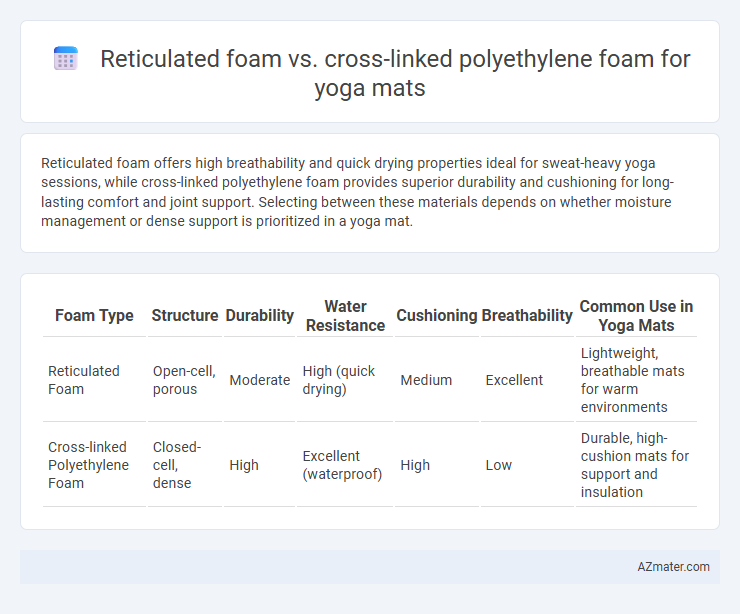 Reticulated foam vs. cross-linked polyethylene foam for yoga mats

Reticulated foam offers high breathability and quick drying properties ideal for sweat-heavy yoga sessions, while cross-linked polyethylene foam provides superior durability and cushioning for long-lasting comfort and joint support. Selecting between these materials depends on whether moisture management or dense support is prioritized in a yoga mat.

| Foam Type | Structure | Durability | Water Resistance | Cushioning | Breathability | Common Use in Yoga Mats |
|---|---|---|---|---|---|---|
| Reticulated Foam | Open-cell, porous | Moderate | High (quick drying) | Medium | Excellent | Lightweight, breathable mats for warm environments |
| Cross-linked Polyethylene Foam | Closed-cell, dense | High | Excellent (waterproof) | High | Low | Durable, high-cushion mats for support and insulation |

AZmater.com