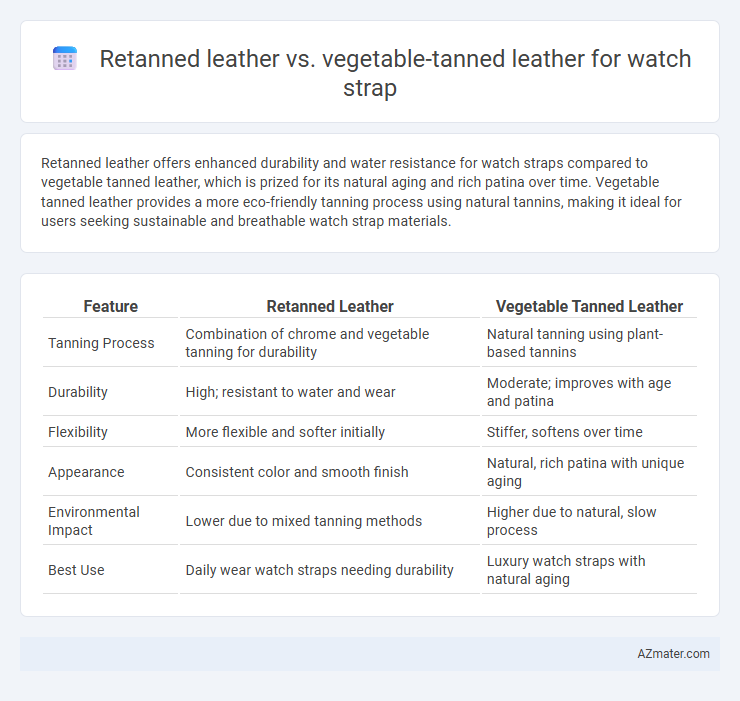 Retanned leather vs. vegetable-tanned leather for watch strap

Retanned leather offers enhanced durability and water resistance for watch straps compared to vegetable tanned leather, which is prized for its natural aging and rich patina over time. Vegetable tanned leather provides a more eco-friendly tanning process using natural tannins, making it ideal for users seeking sustainable and breathable watch strap materials.

| Feature | Retanned Leather | Vegetable Tanned Leather |
|---|---|---|
| Tanning Process | Combination of chrome and vegetable tanning for durability | Natural tanning using plant-based tannins |
| Durability | High; resistant to water and wear | Moderate; improves with age and patina |
| Flexibility | More flexible and softer initially | Stiffer, softens over time |
| Appearance | Consistent color and smooth finish | Natural, rich patina with unique aging |
| Environmental Impact | Lower due to mixed tanning methods | Higher due to natural, slow process |
| Best Use | Daily wear watch straps needing durability | Luxury watch straps with natural aging |

AZmater.com