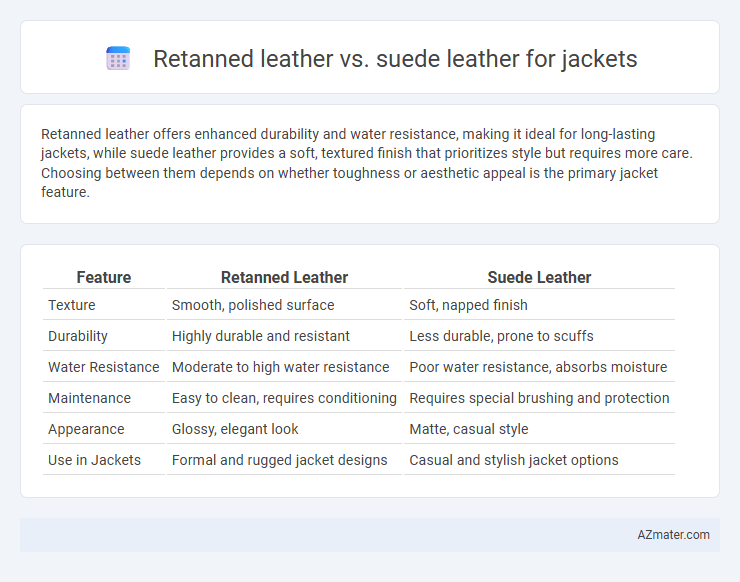 Retanned leather vs. suede leather for jackets

Retanned leather offers enhanced durability and water resistance, making it ideal for long-lasting jackets, while suede leather provides a soft, textured finish that prioritizes style but requires more care. Choosing between them depends on whether toughness or aesthetic appeal is the primary jacket feature.

| Feature | Retanned Leather | Suede Leather |
|---|---|---|
| Texture | Smooth, polished surface | Soft, napped finish |
| Durability | Highly durable and resistant | Less durable, prone to scuffs |
| Water Resistance | Moderate to high water resistance | Poor water resistance, absorbs moisture |
| Maintenance | Easy to clean, requires conditioning | Requires special brushing and protection |
| Appearance | Glossy, elegant look | Matte, casual style |
| Use in Jackets | Formal and rugged jacket designs | Casual and stylish jacket options |

AZmater.com