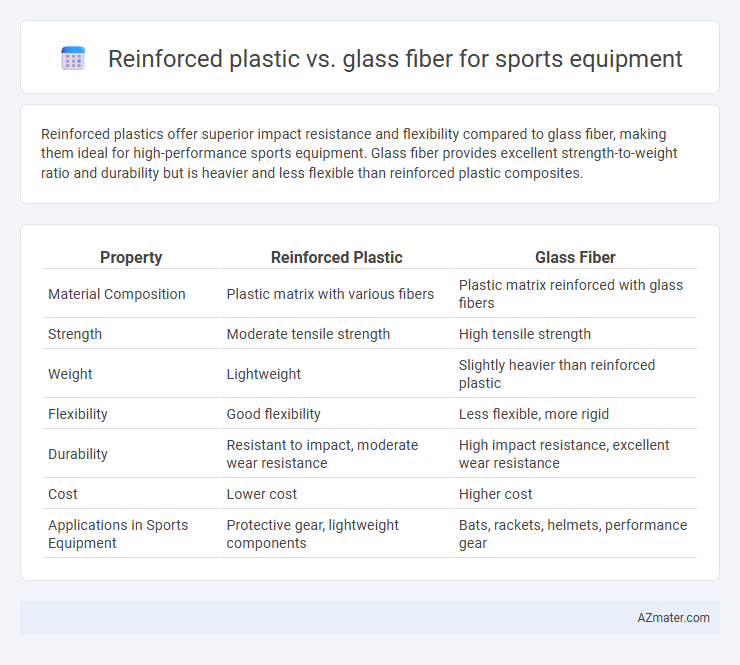 Reinforced plastic vs. glass fiber for sports equipment

Reinforced plastics offer superior impact resistance and flexibility compared to glass fiber, making them ideal for high-performance sports equipment. Glass fiber provides excellent strength-to-weight ratio and durability but is heavier and less flexible than reinforced plastic composites.

| Property | Reinforced Plastic | Glass Fiber |
|---|---|---|
| Material Composition | Plastic matrix with various fibers | Plastic matrix reinforced with glass fibers |
| Strength | Moderate tensile strength | High tensile strength |
| Weight | Lightweight | Slightly heavier than reinforced plastic |
| Flexibility | Good flexibility | Less flexible, more rigid |
| Durability | Resistant to impact, moderate wear resistance | High impact resistance, excellent wear resistance |
| Cost | Lower cost | Higher cost |
| Applications in Sports Equipment | Protective gear, lightweight components | Bats, rackets, helmets, performance gear |

AZmater.com