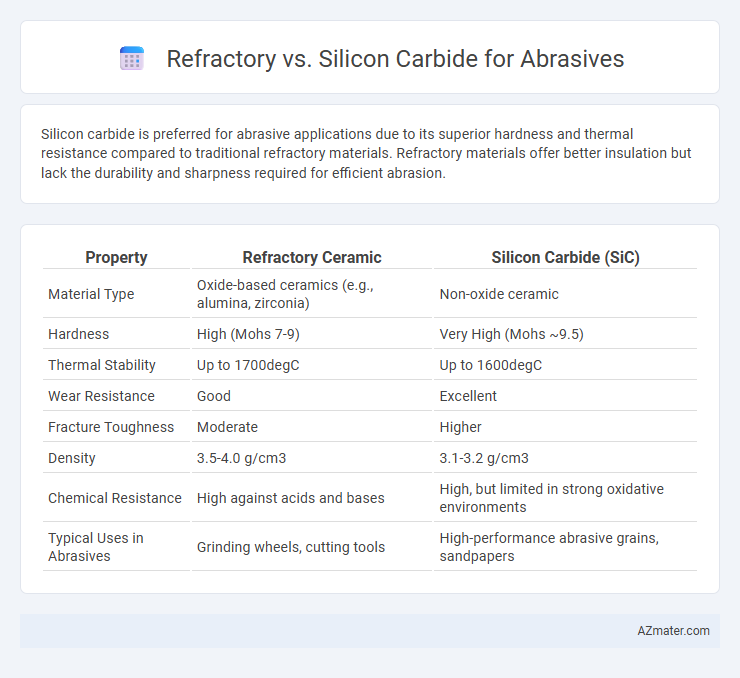 Refractory vs. Silicon Carbide for Abrasives

Silicon carbide is preferred for abrasive applications due to its superior hardness and thermal resistance compared to traditional refractory materials. Refractory materials offer better insulation but lack the durability and sharpness required for efficient abrasion.

| Property | Refractory Ceramic | Silicon Carbide (SiC) |
|---|---|---|
| Material Type | Oxide-based ceramics (e.g., alumina, zirconia) | Non-oxide ceramic |
| Hardness | High (Mohs 7-9) | Very High (Mohs ~9.5) |
| Thermal Stability | Up to 1700degC | Up to 1600degC |
| Wear Resistance | Good | Excellent |
| Fracture Toughness | Moderate | Higher |
| Density | 3.5-4.0 g/cm3 | 3.1-3.2 g/cm3 |
| Chemical Resistance | High against acids and bases | High, but limited in strong oxidative environments |
| Typical Uses in Abrasives | Grinding wheels, cutting tools | High-performance abrasive grains, sandpapers |

AZmater.com